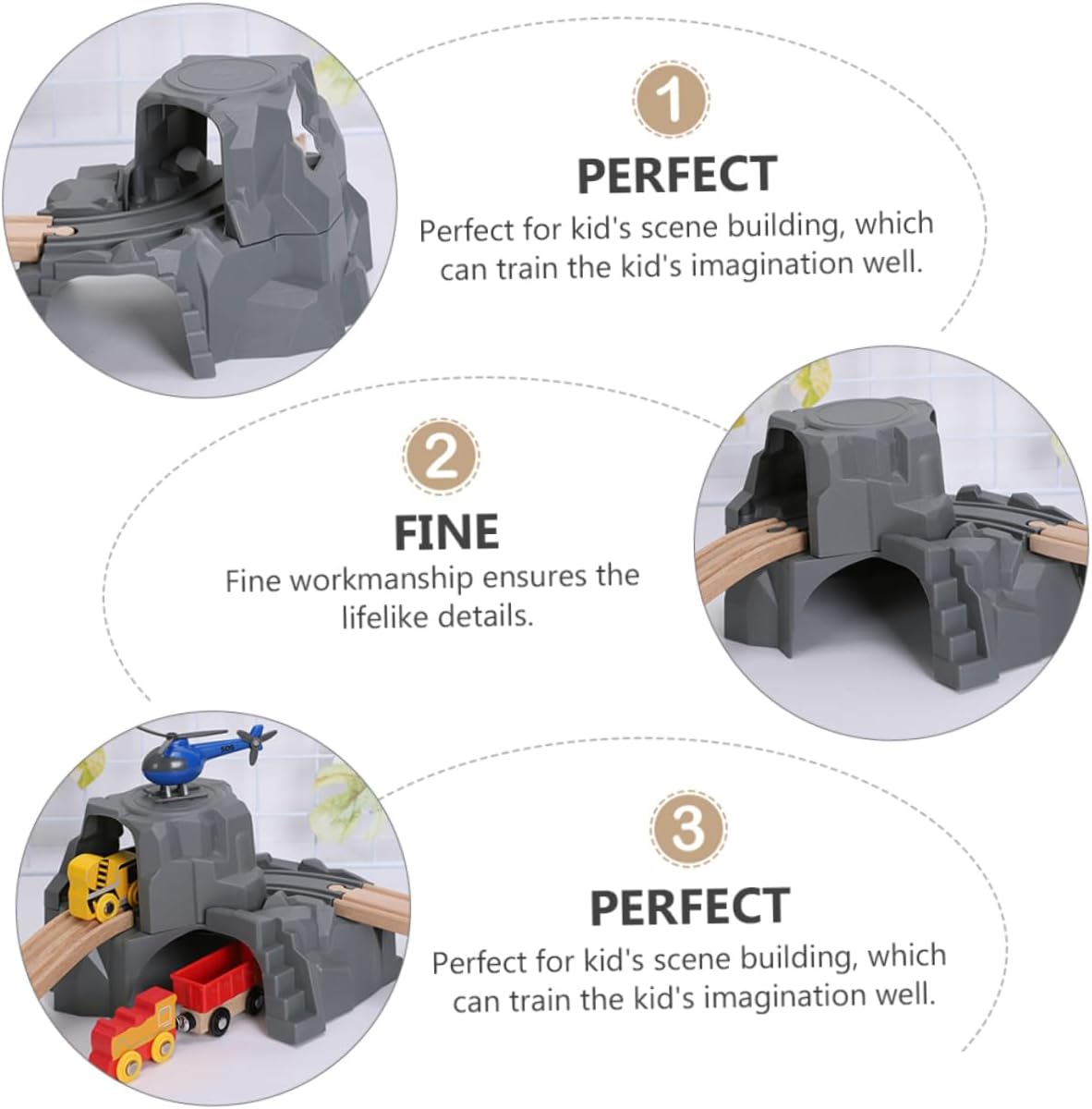 1

PERFECT

Perfect for kid's scene building, which can train the kid's imagination well.

2

FINE

Fine workmanship ensures the lifelike details.

SOS

3

PERFECT

Perfect for kid's scene building, which can train the kid's imagination well.