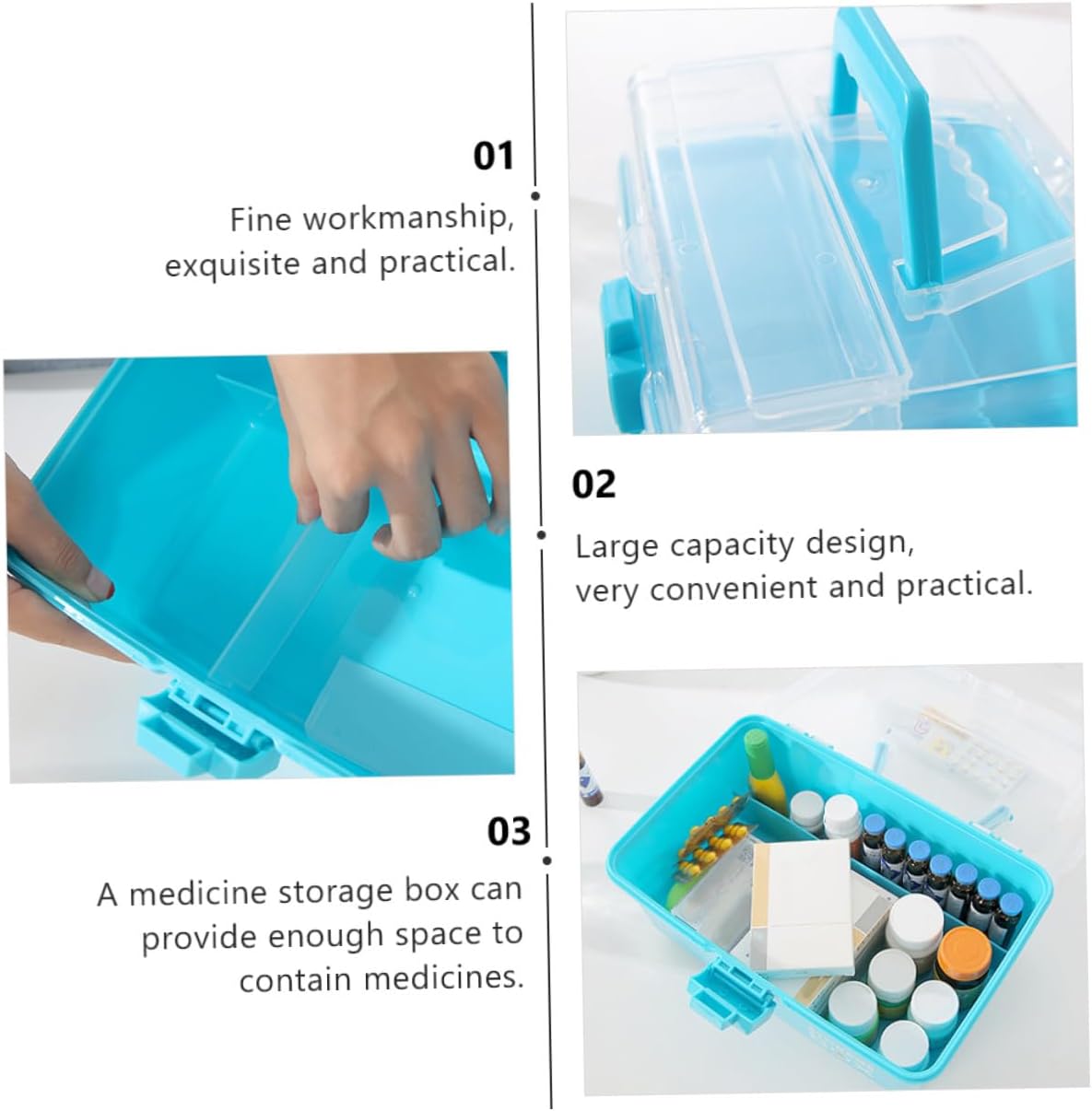 01

Fine workmanship, exquisite and practical.

02

Large capacity design, very convenient and practical.

03

A medicine storage box can provide enough space to contain medicines.