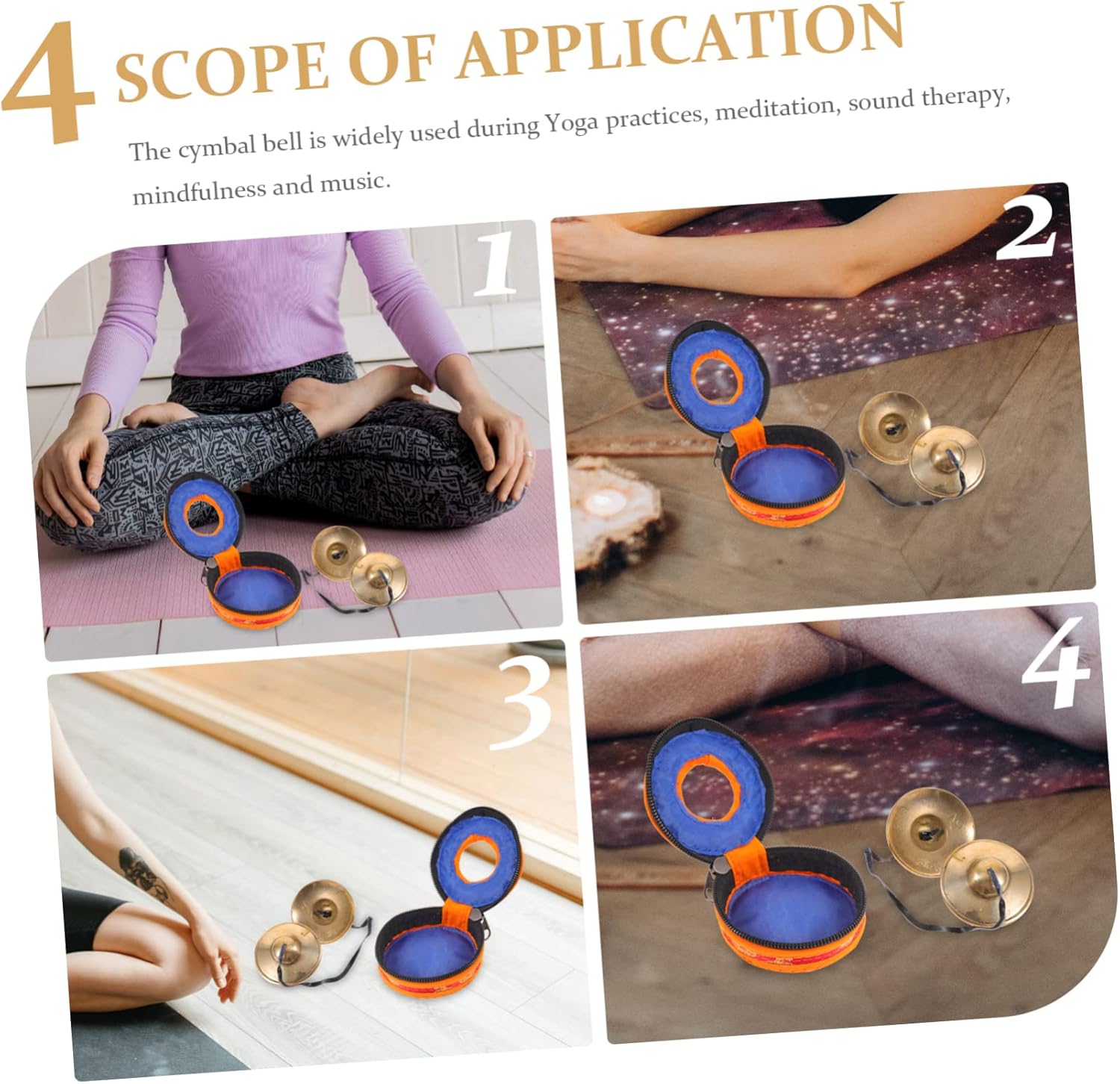 4 SCOPE OF APPLICATION

The cymbal bell is widely used during Yoga practices, meditation, sound therapy, mindfulness and music.

1

2

3

4