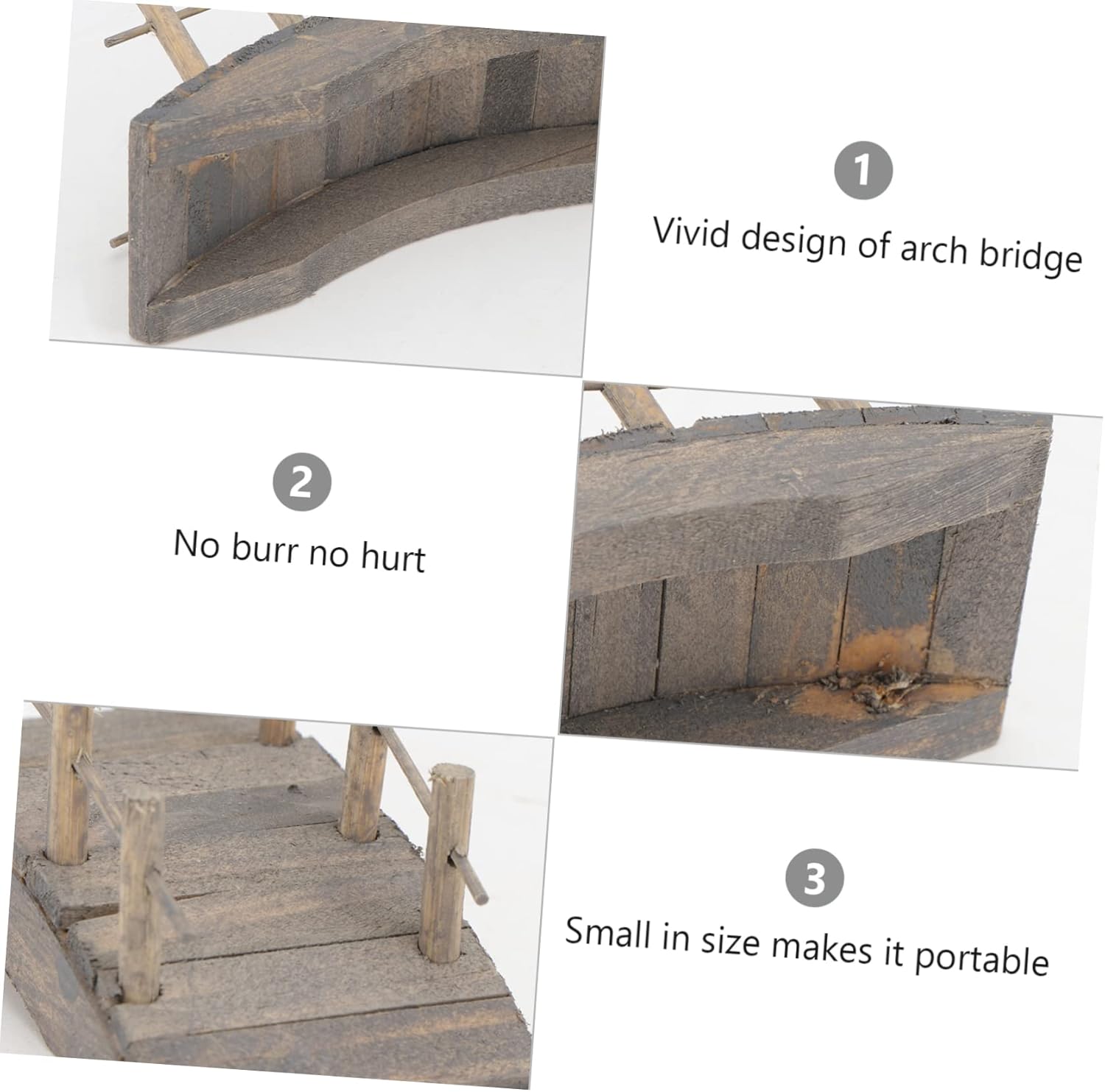 1
Vivid design of arch bridge

2
No burr no hurt

3
Small in size makes it portable