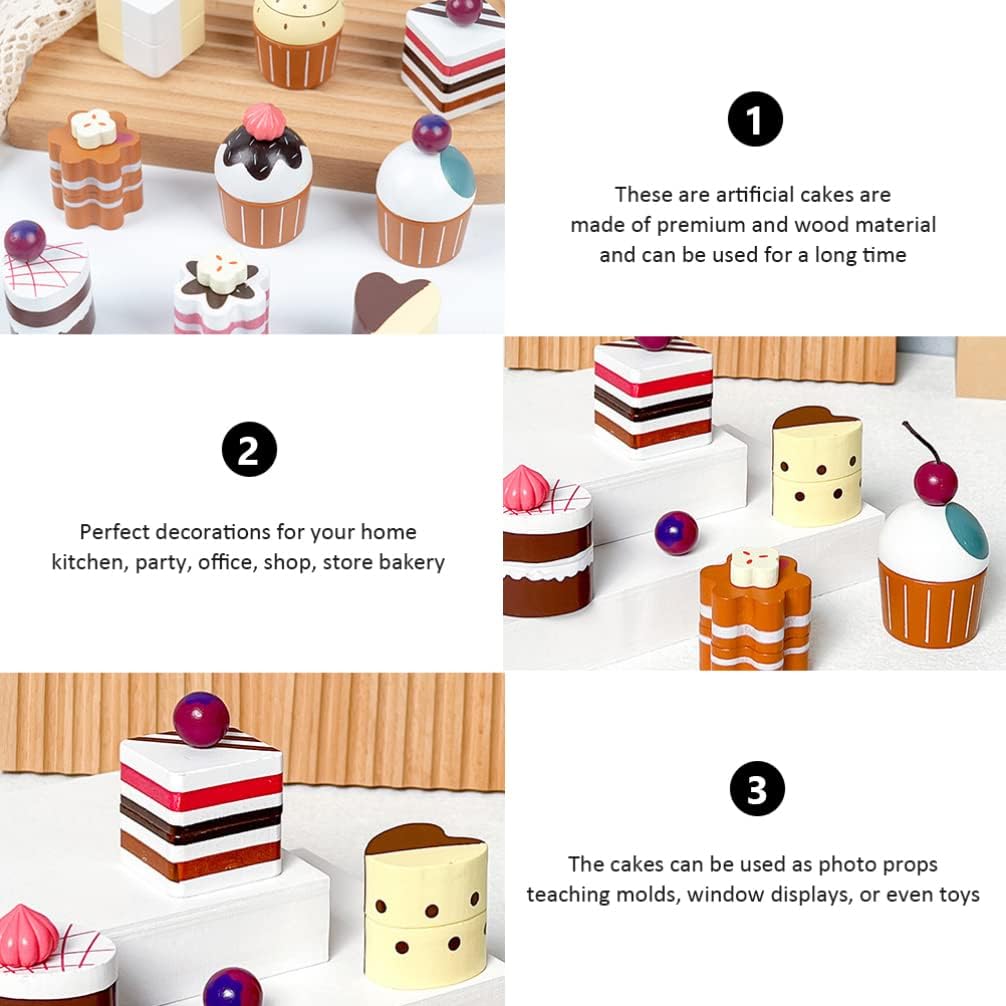 1

These are artificial cakes are made of premium and wood material and can be used for a long time

2

Perfect decorations for your home kitchen, party, office, shop, store bakery

3

The cakes can be used as photo props teaching molds, window displays, or even toys