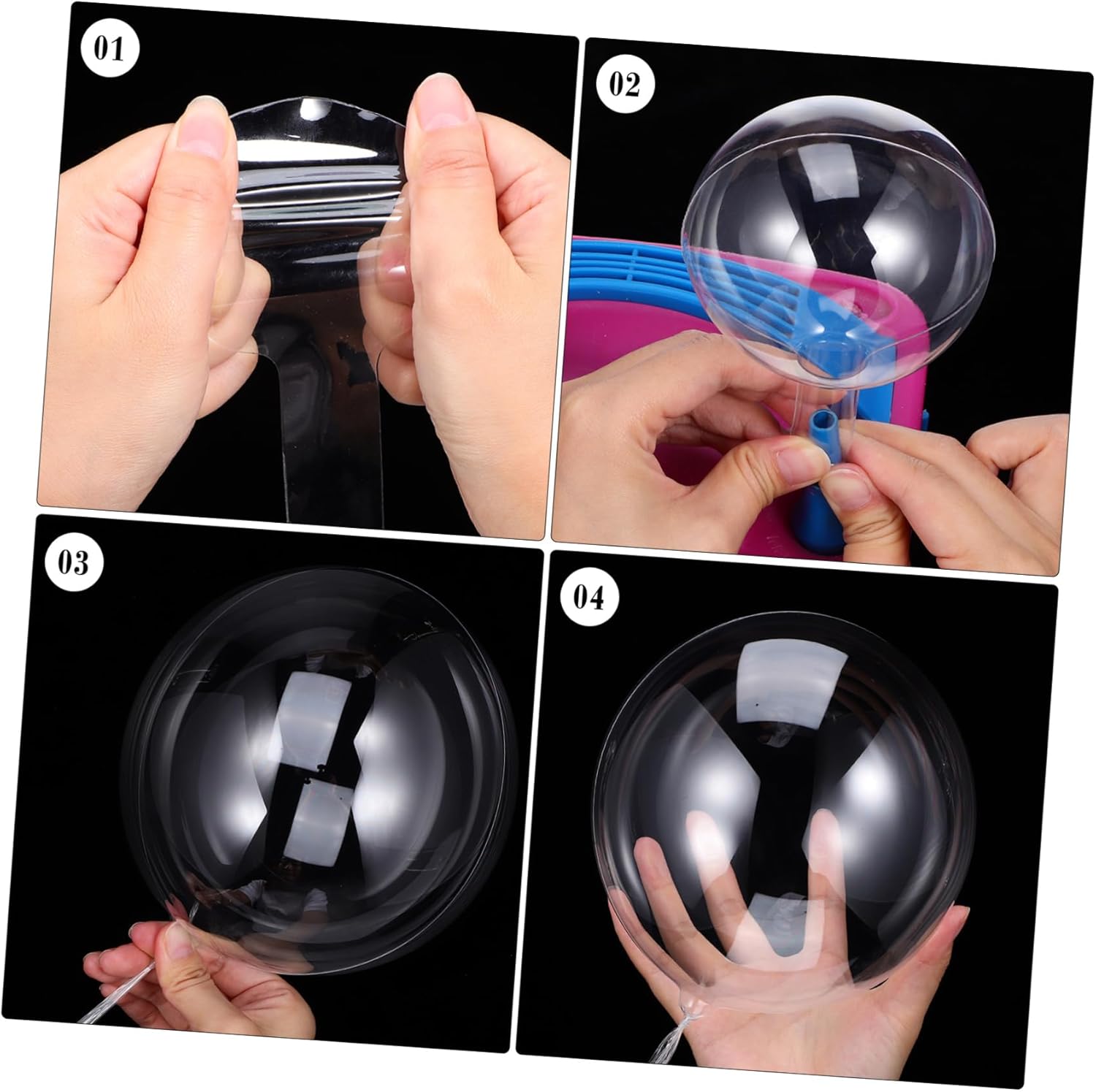 01

02

03

04