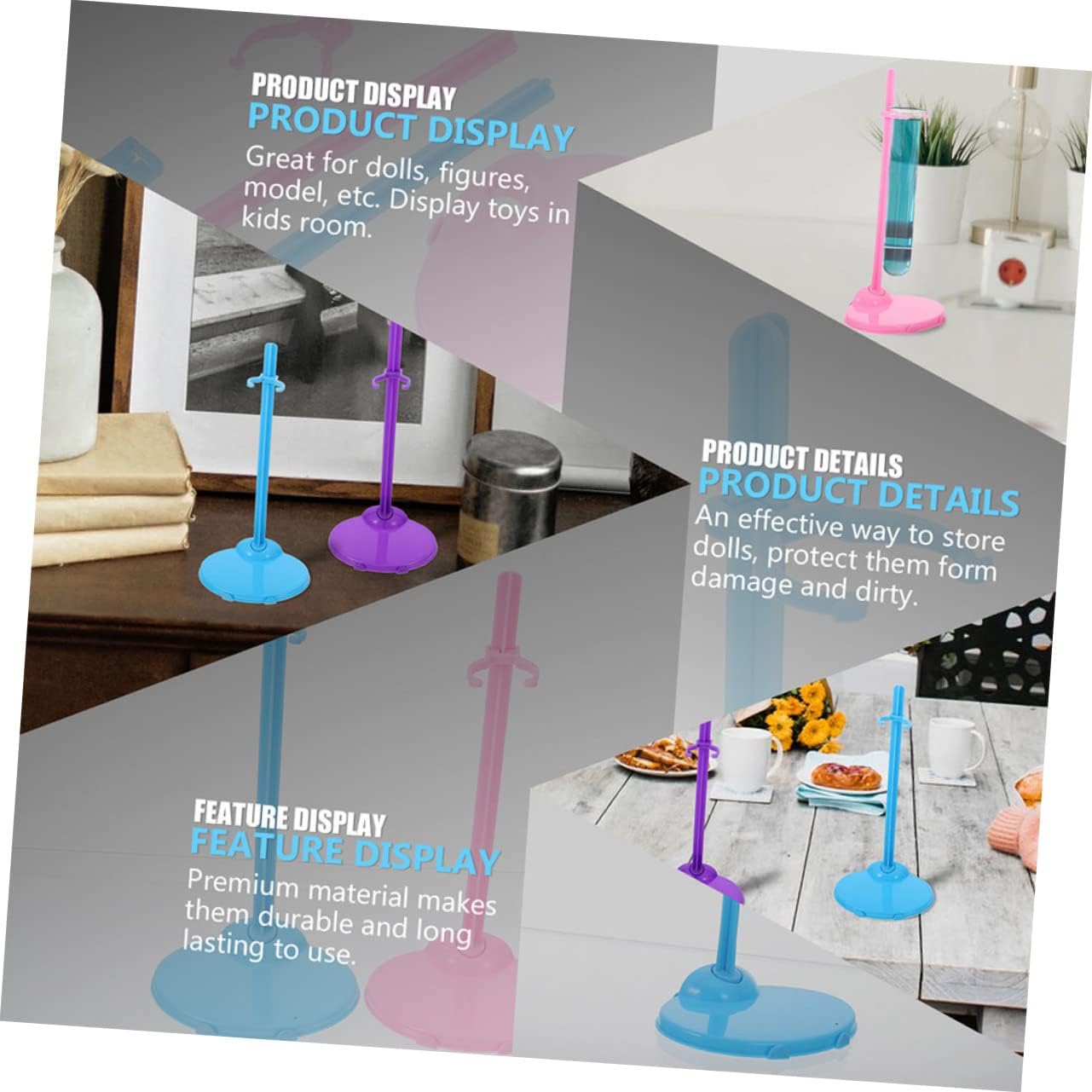 PRODUCT DISPLAY
PRODUCT DISPLAY
Great for dolls, figures, model, etc. Display toys in kids room.

PRODUCT DETAILS
PRODUCT DETAILS
An effective way to store dolls, protect them form damage and dirty.

FEATURE DISPLAY
FEATURE DISPLAY
Premium material makes them durable and long lasting to use.