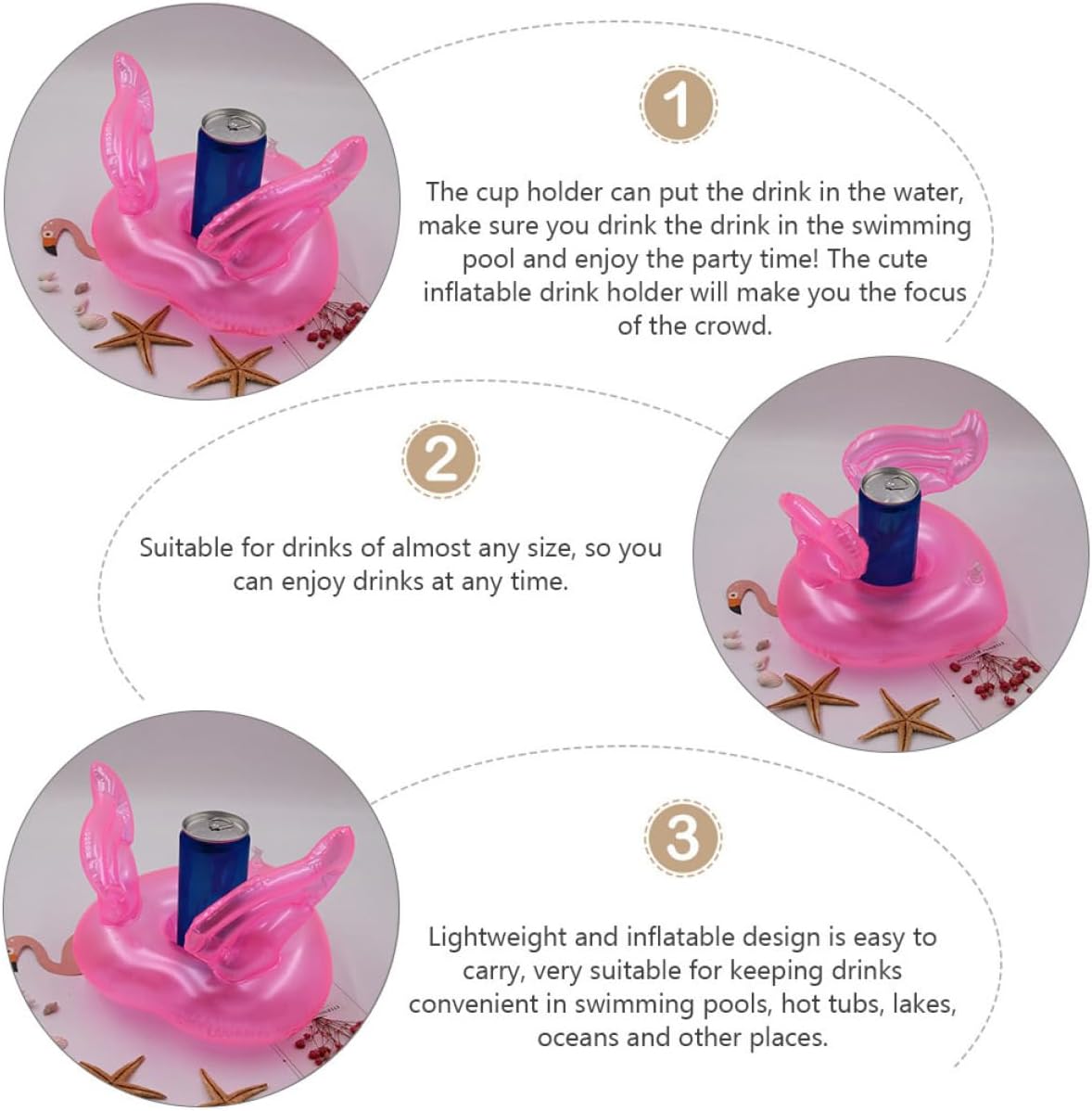 1

The cup holder can put the drink in the water, make sure you drink the drink in the swimming pool and enjoy the party time! The cute inflatable drink holder will make you the focus of the crowd.

2

Suitable for drinks of almost any size, so you can enjoy drinks at any time.

3

Lightweight and inflatable design is easy to carry, very suitable for keeping drinks convenient in swimming pools, hot tubs, lakes, oceans and other places.