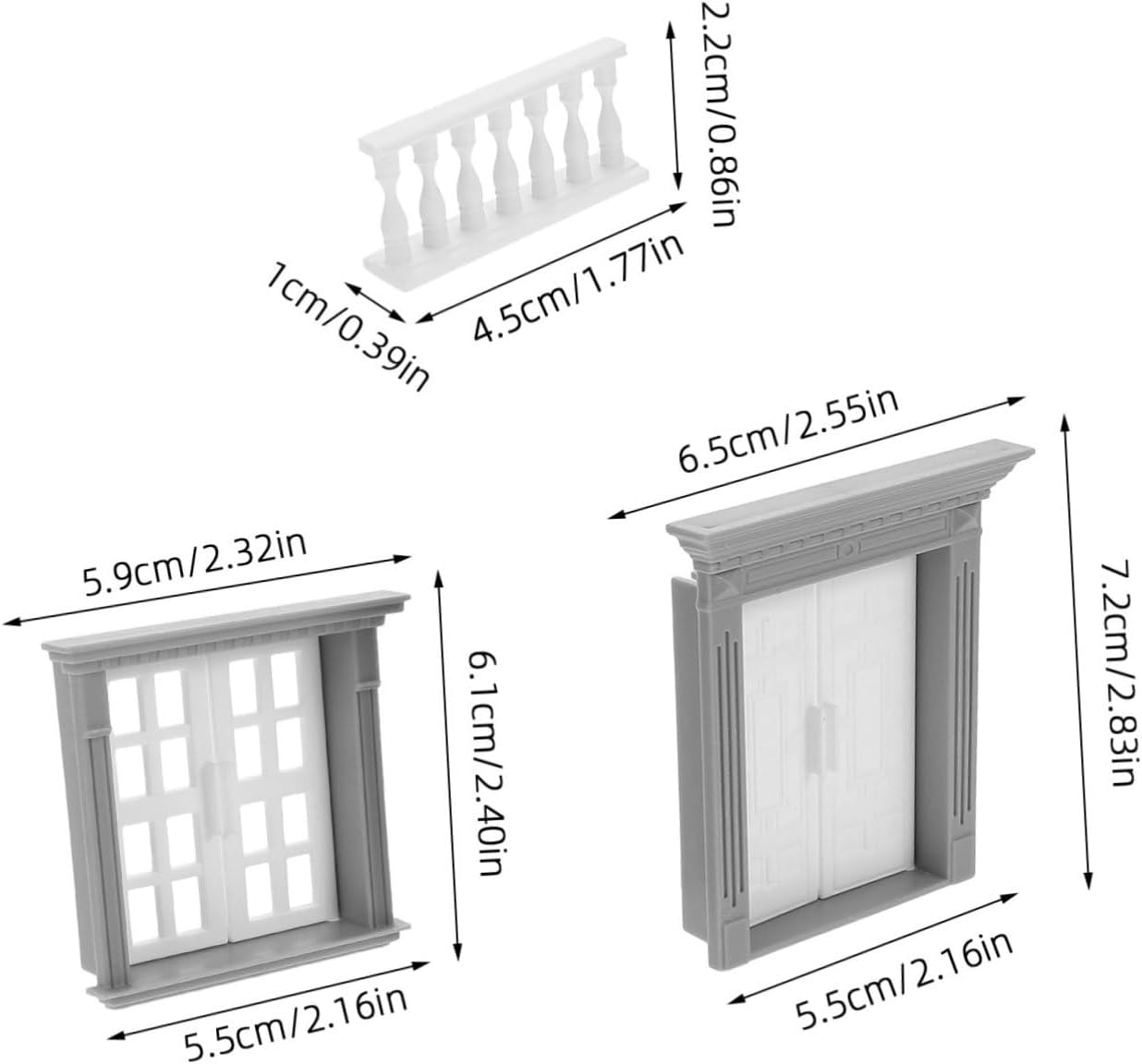 2.2cm/0.86in

1cm/0.39in

4.5cm/1.77in

6.5cm/2.55in

5.9cm/2.32in

6.1cm/2.40in

7.2cm/2.83in

5.5cm/2.16in

5.5cm/2.16in