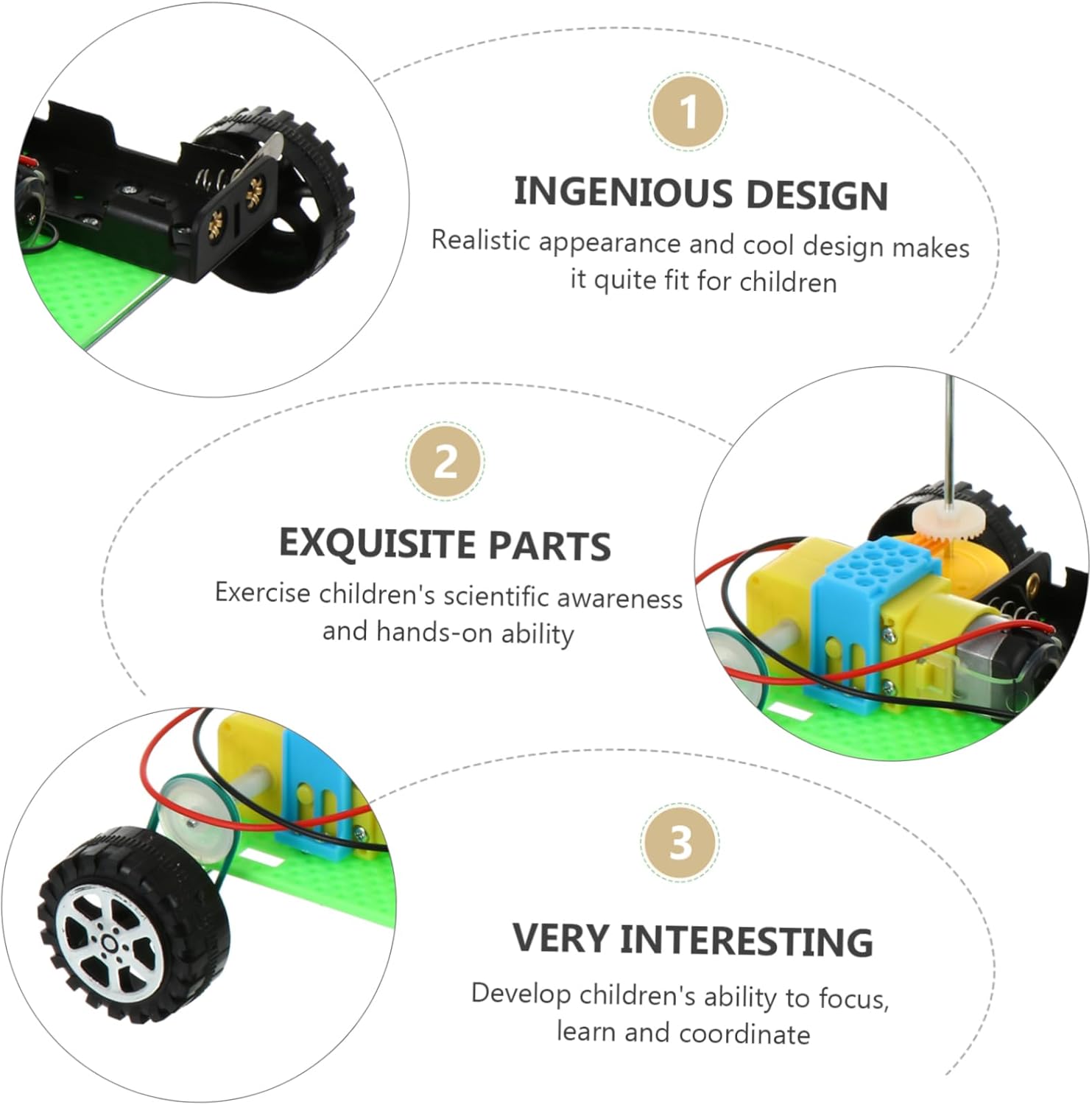 1

INGENIOUS DESIGN

Realistic appearance and cool design makes it quite fit for children

2

EXQUISITE PARTS

Exercise children's scientific awareness and hands-on ability

3

VERY INTERESTING

Develop children's ability to focus, learn and coordinate