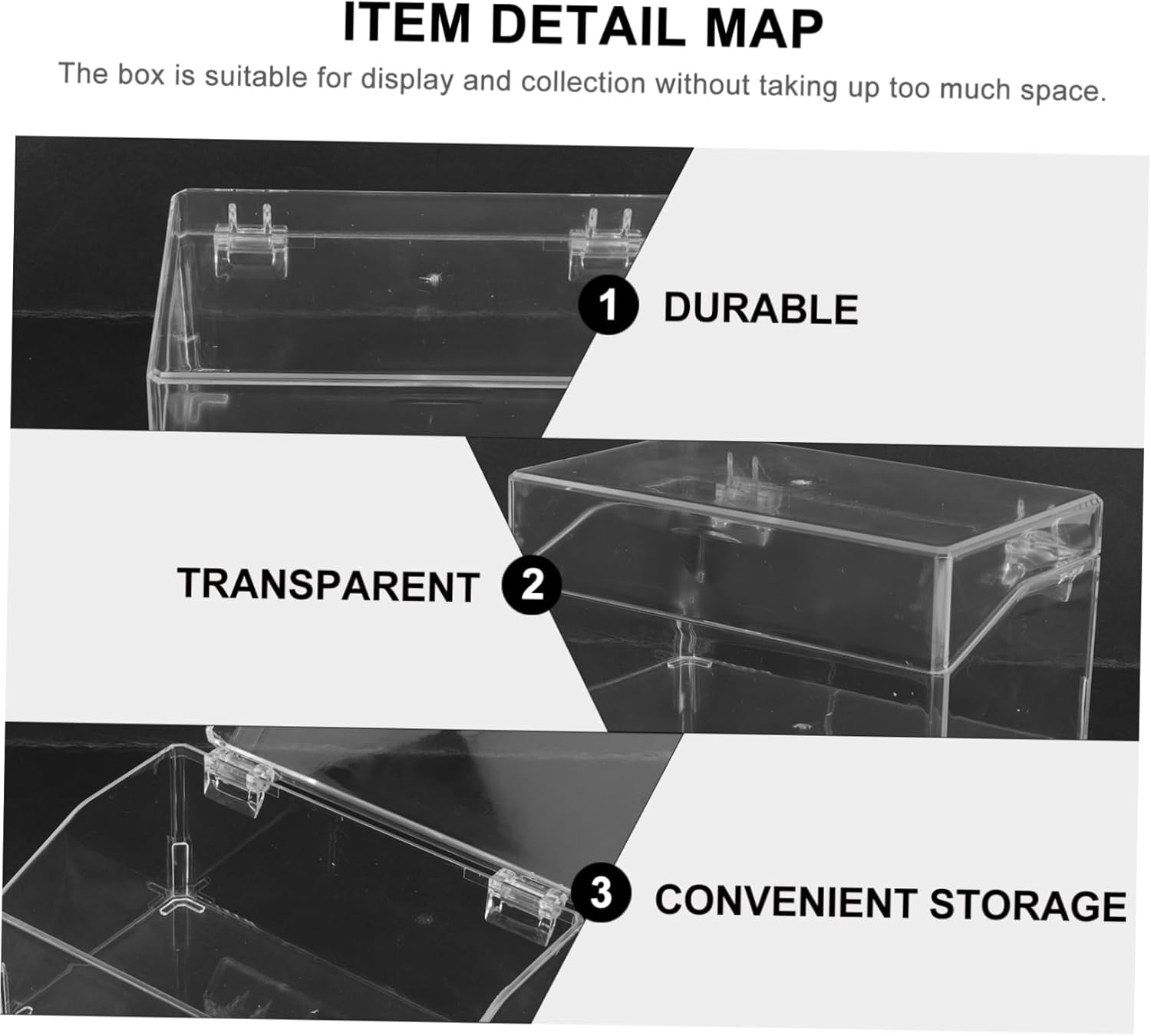 ITEM DETAIL MAP
The box is suitable for display and collection without taking up too much space.

1 DURABLE

TRANSPARENT 2

3 CONVENIENT STORAGE