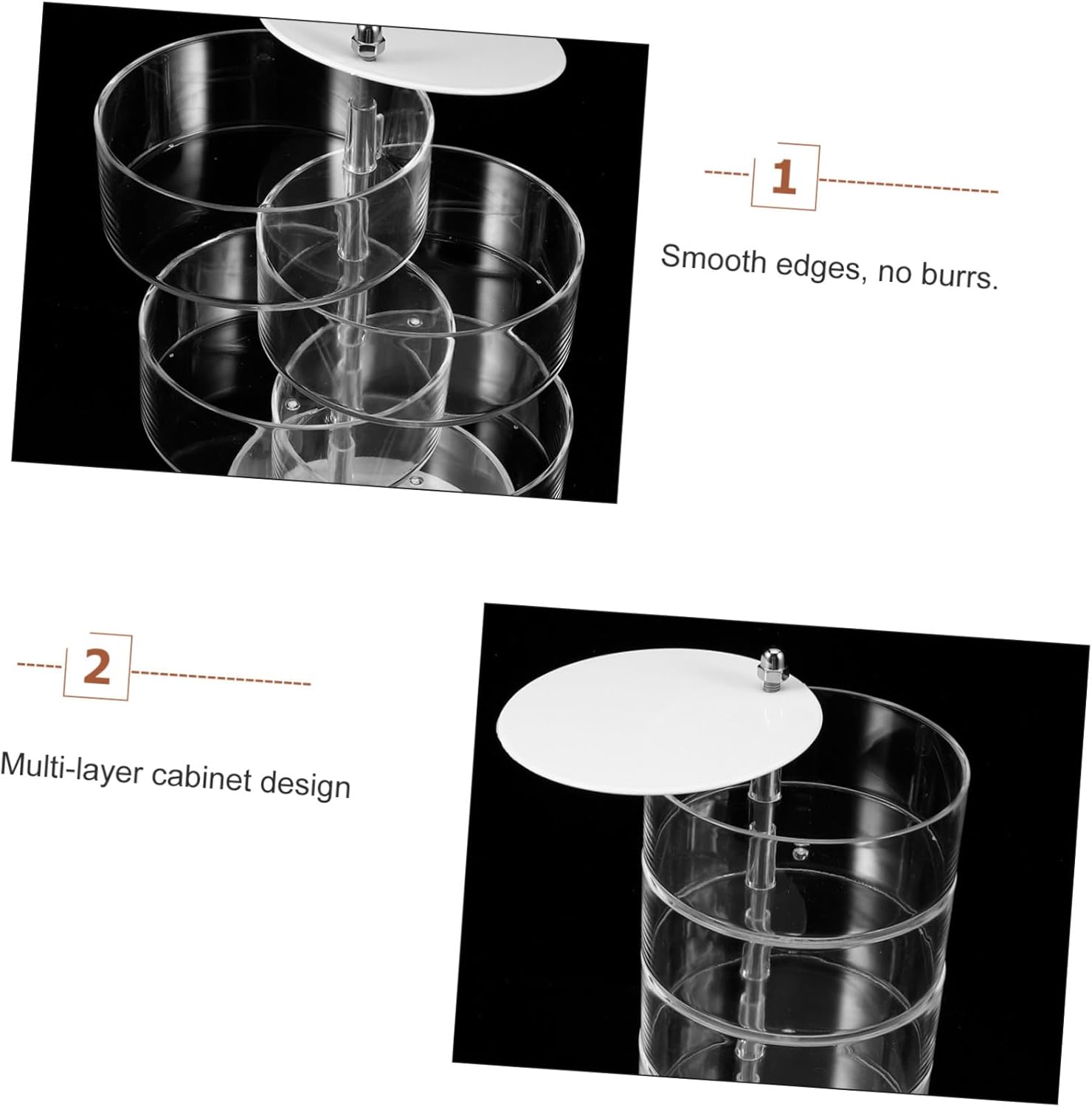 1

Smooth edges, no burrs.

2

Multi-layer cabinet design