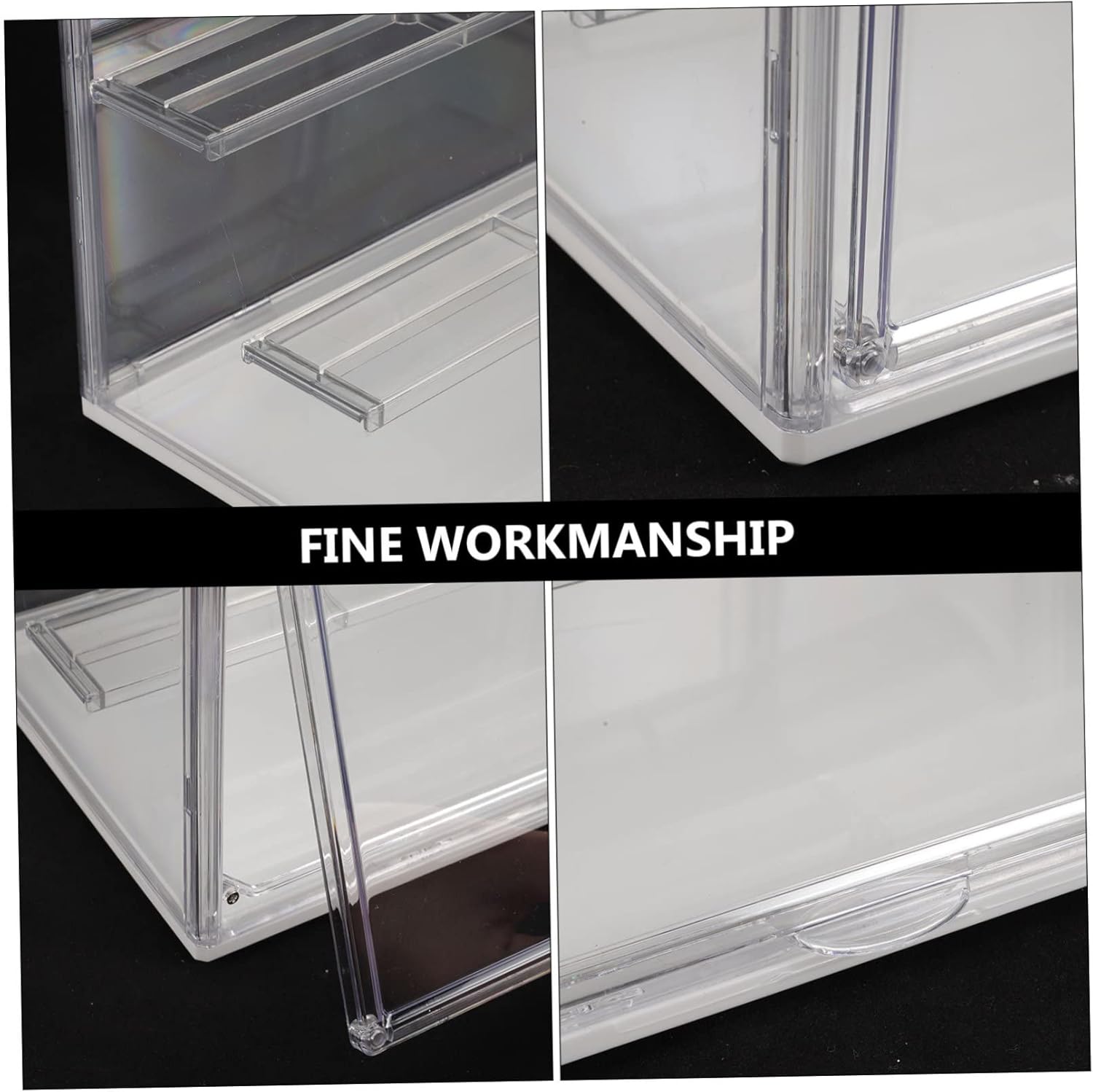 FINE WORKMANSHIP