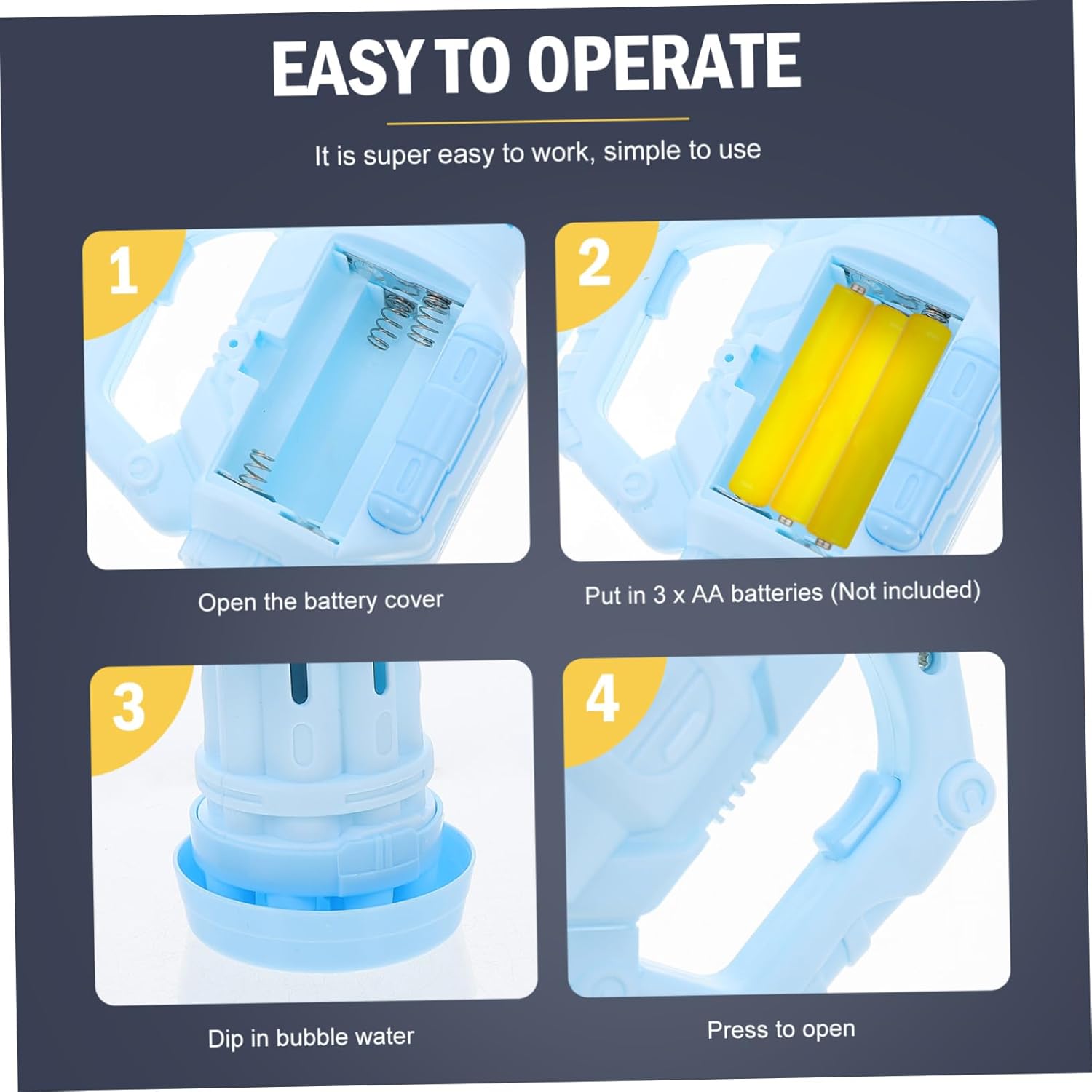 EASY TO OPERATE

It is super easy to work, simple to use

1

Open the battery cover

2

Put in 3 x AA batteries (Not included)

3

Dip in bubble water

4

Press to open