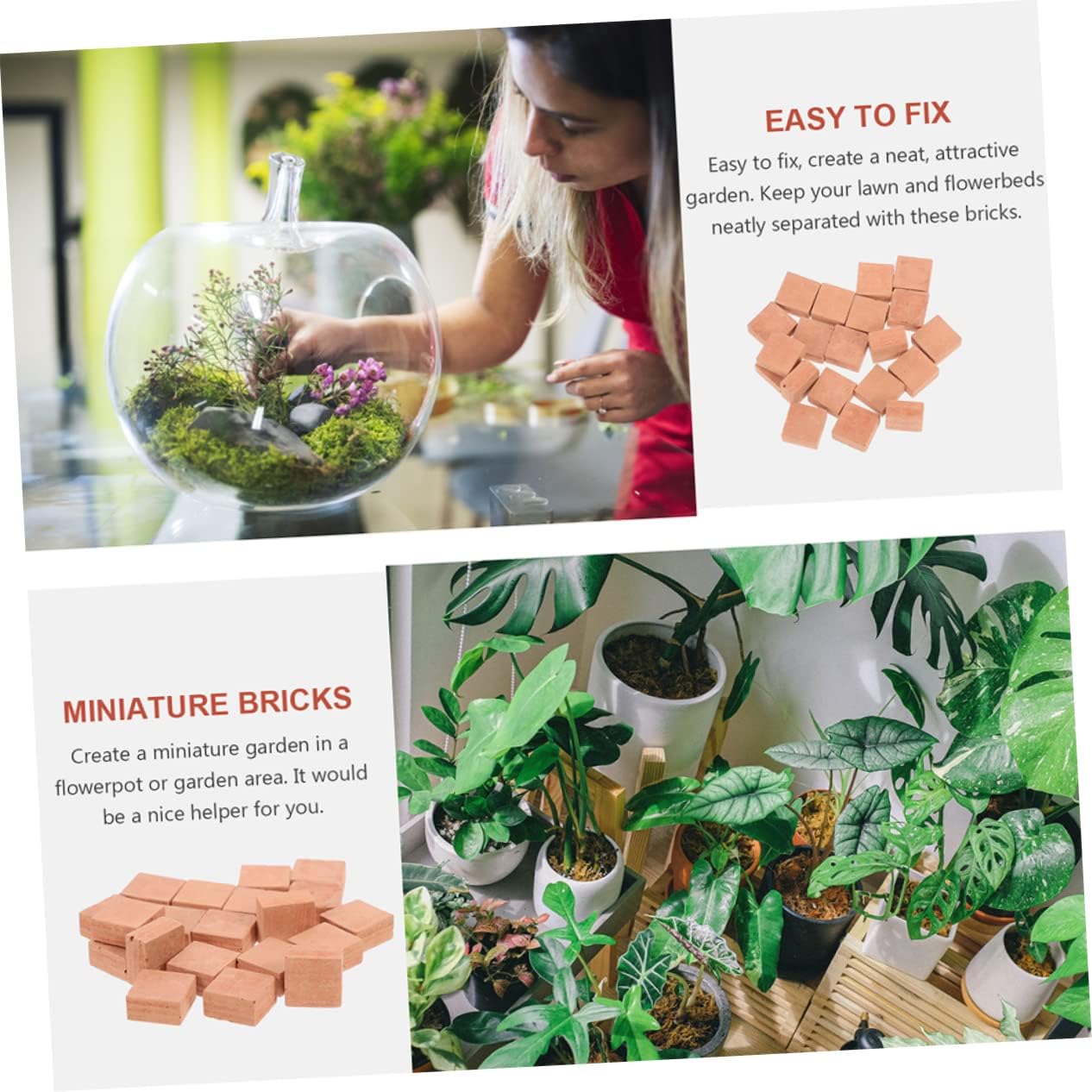 EASY TO FIX

Easy to fix, create a neat, attractive garden. Keep your lawn and flowerbeds neatly separated with these bricks.

MINIATURE BRICKS

Create a miniature garden in a flowerpot or garden area. It would be a nice helper for you.