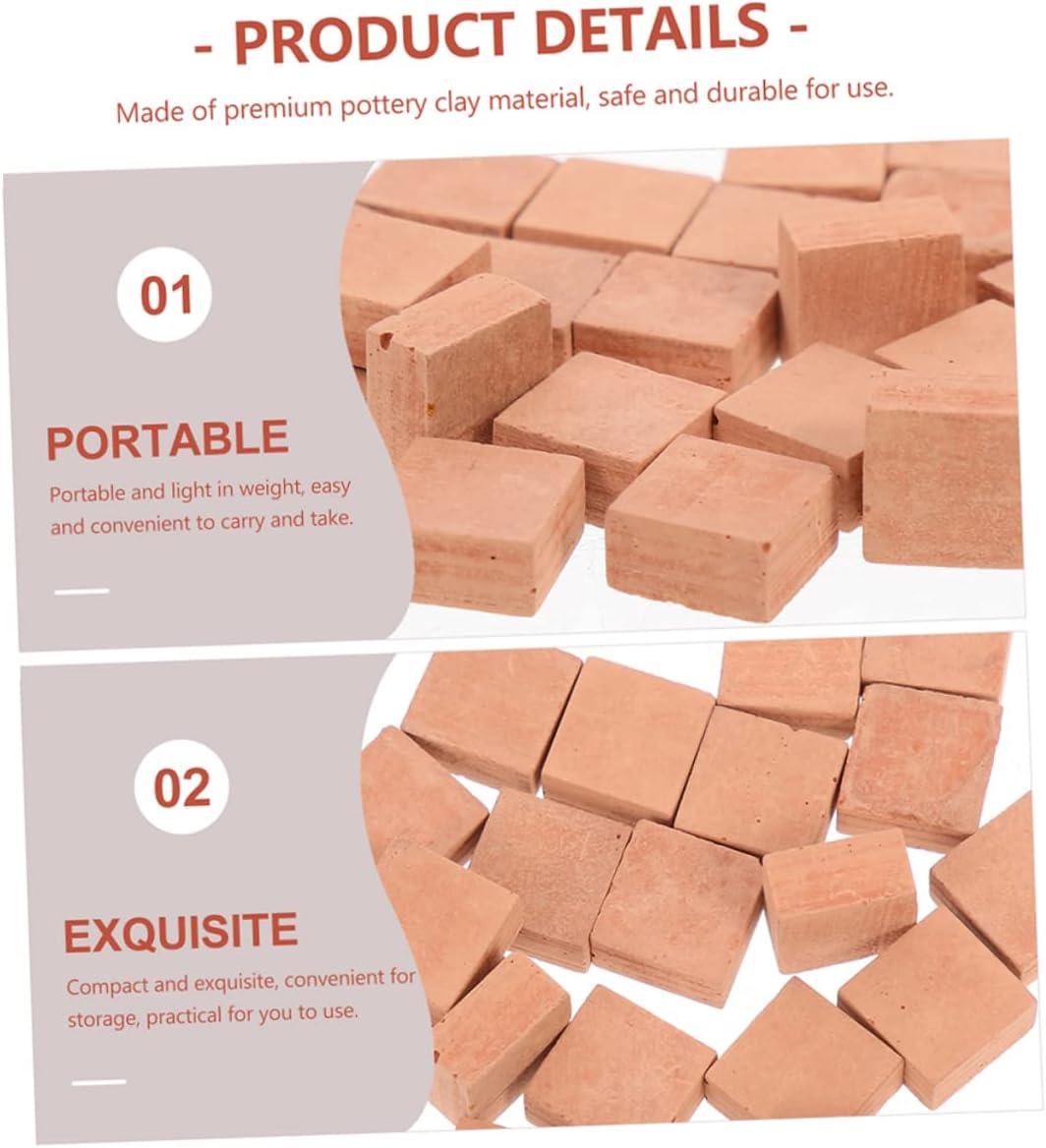 - PRODUCT DETAILS -

Made of premium pottery clay material, safe and durable for use.

01

PORTABLE

Portable and light in weight, easy and convenient to carry and take.

02

EXQUISITE

Compact and exquisite, convenient for storage, practical for you to use.