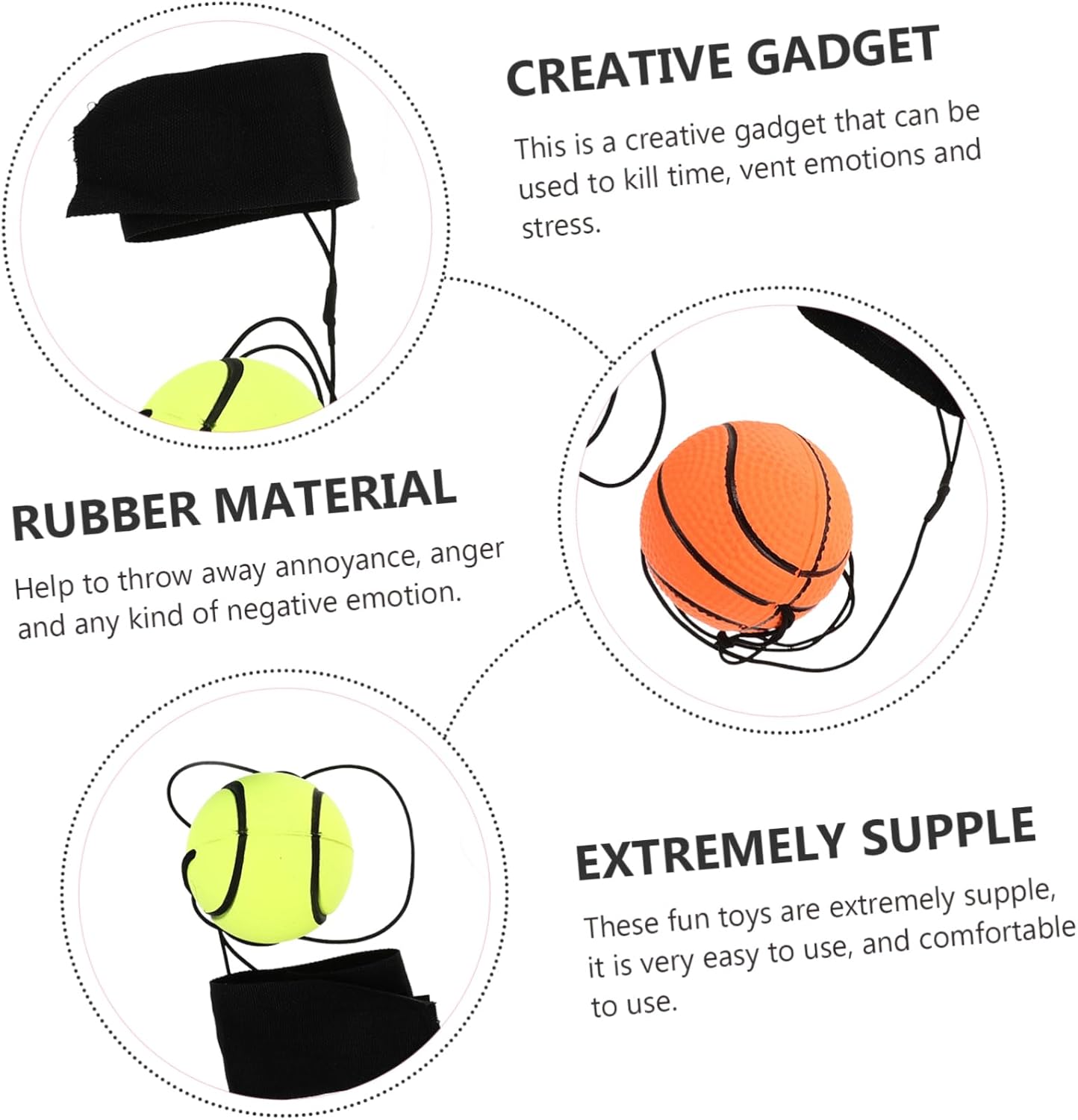 CREATIVE GADGET

This is a creative gadget that can be used to kill time, vent emotions and stress.

RUBBER MATERIAL

Help to throw away annoyance, anger and any kind of negative emotion.

EXTREMELY SUPPLE

These fun toys are extremely supple, it is very easy to use, and comfortable to use.