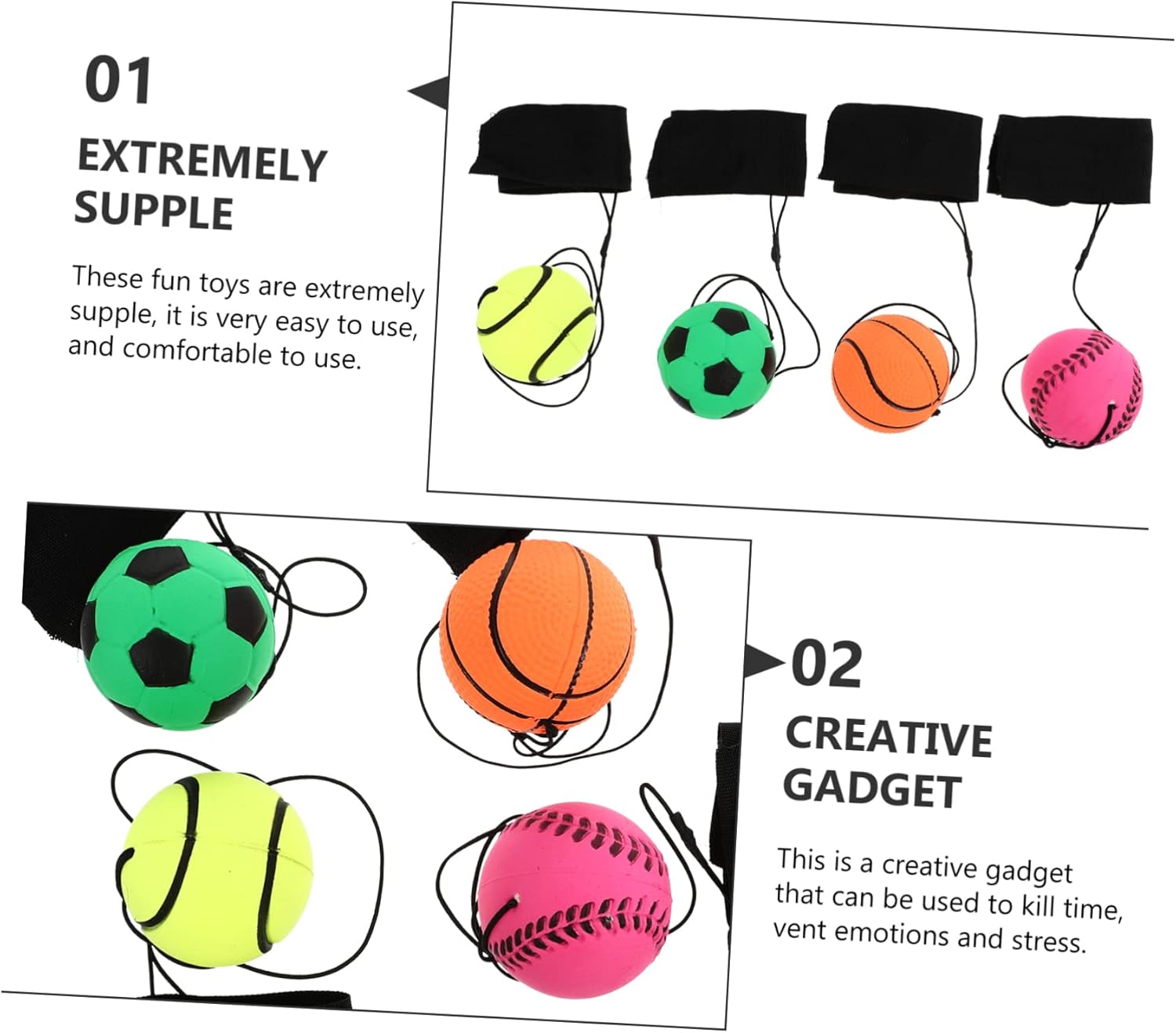 01

EXTREMELY SUPPLE

These fun toys are extremely supple, it is very easy to use, and comfortable to use.

02

CREATIVE GADGET

This is a creative gadget that can be used to kill time, vent emotions and stress.