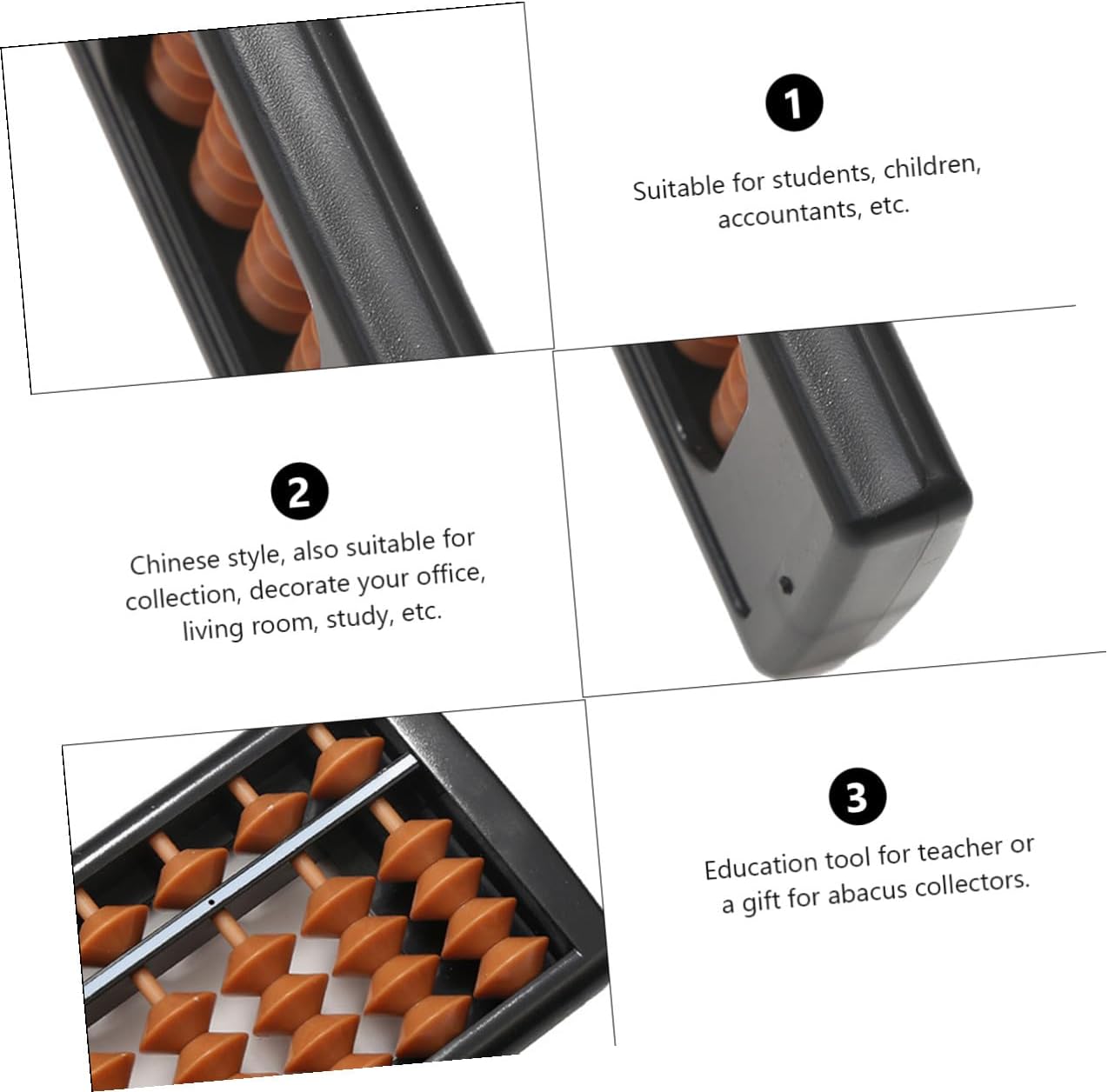 1

Suitable for students, children, accountants, etc.

2

Chinese style, also suitable for collection, decorate your office, living room, study, etc.

3

Education tool for teacher or a gift for abacus collectors.