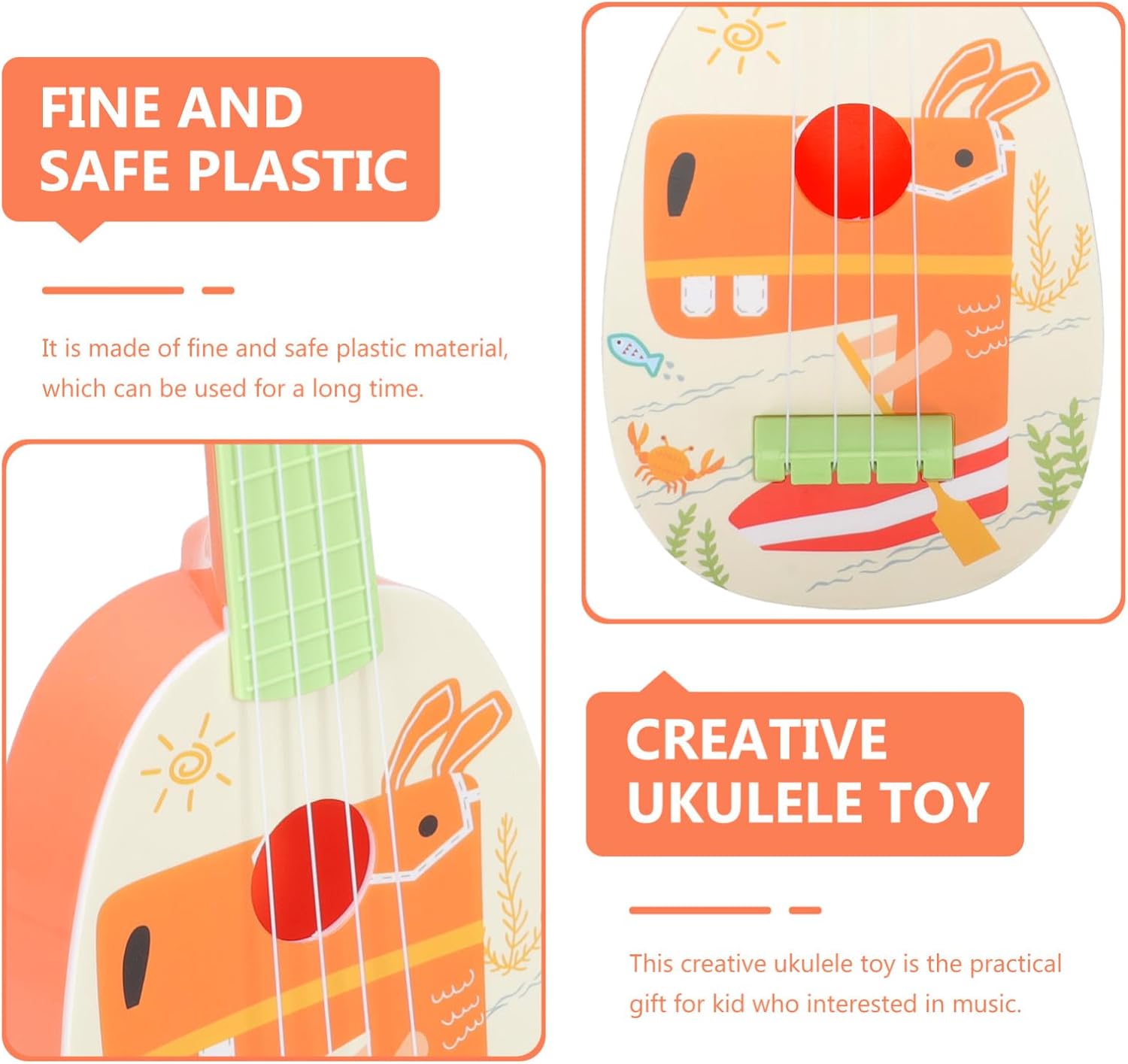 FINE AND SAFE PLASTIC

It is made of fine and safe plastic material, which can be used for a long time.

CREATIVE UKULELE TOY

This creative ukulele toy is the practical gift for kid who interested in music.