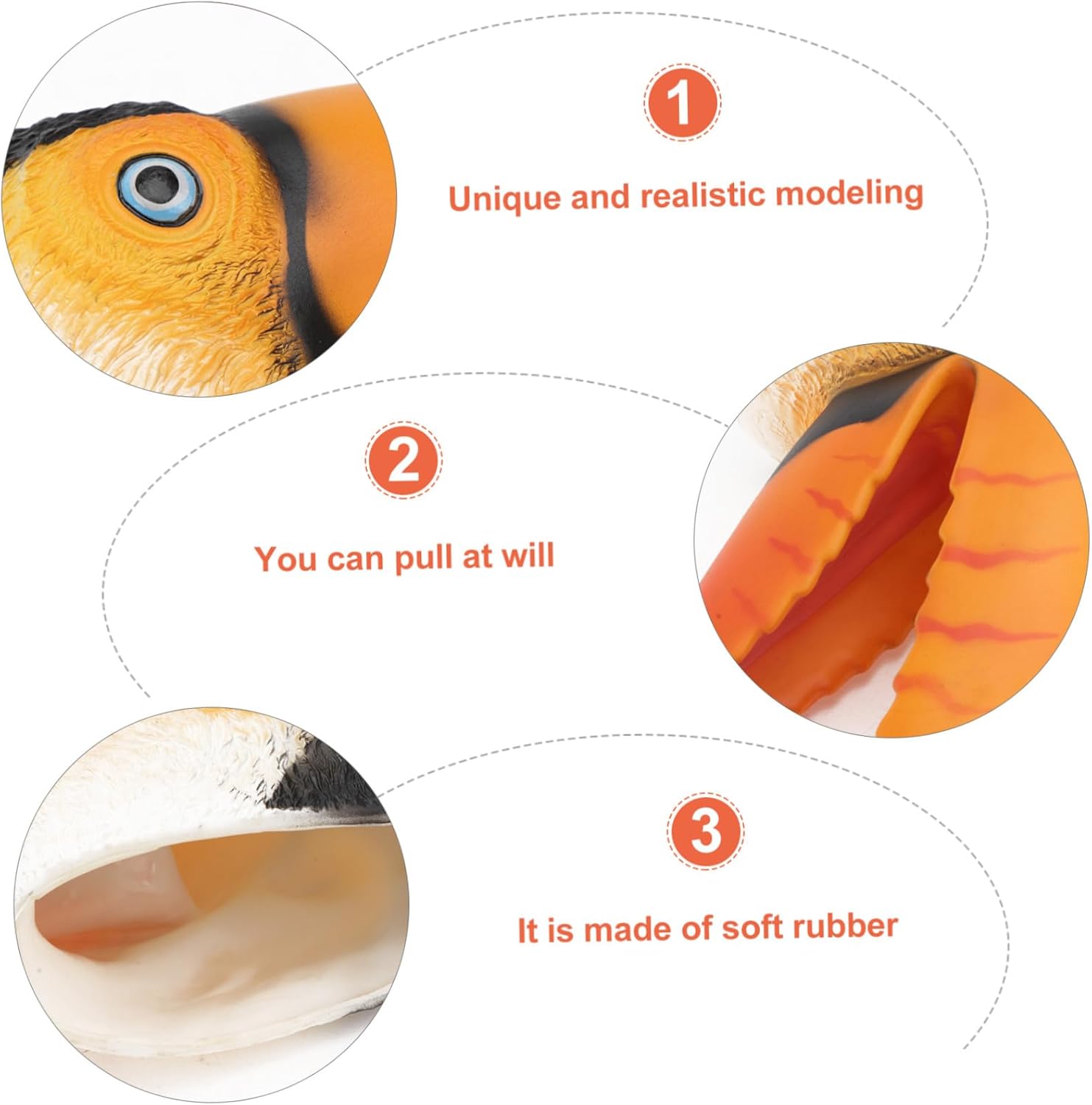 1

Unique and realistic modeling

2

You can pull at will

3

It is made of soft rubber