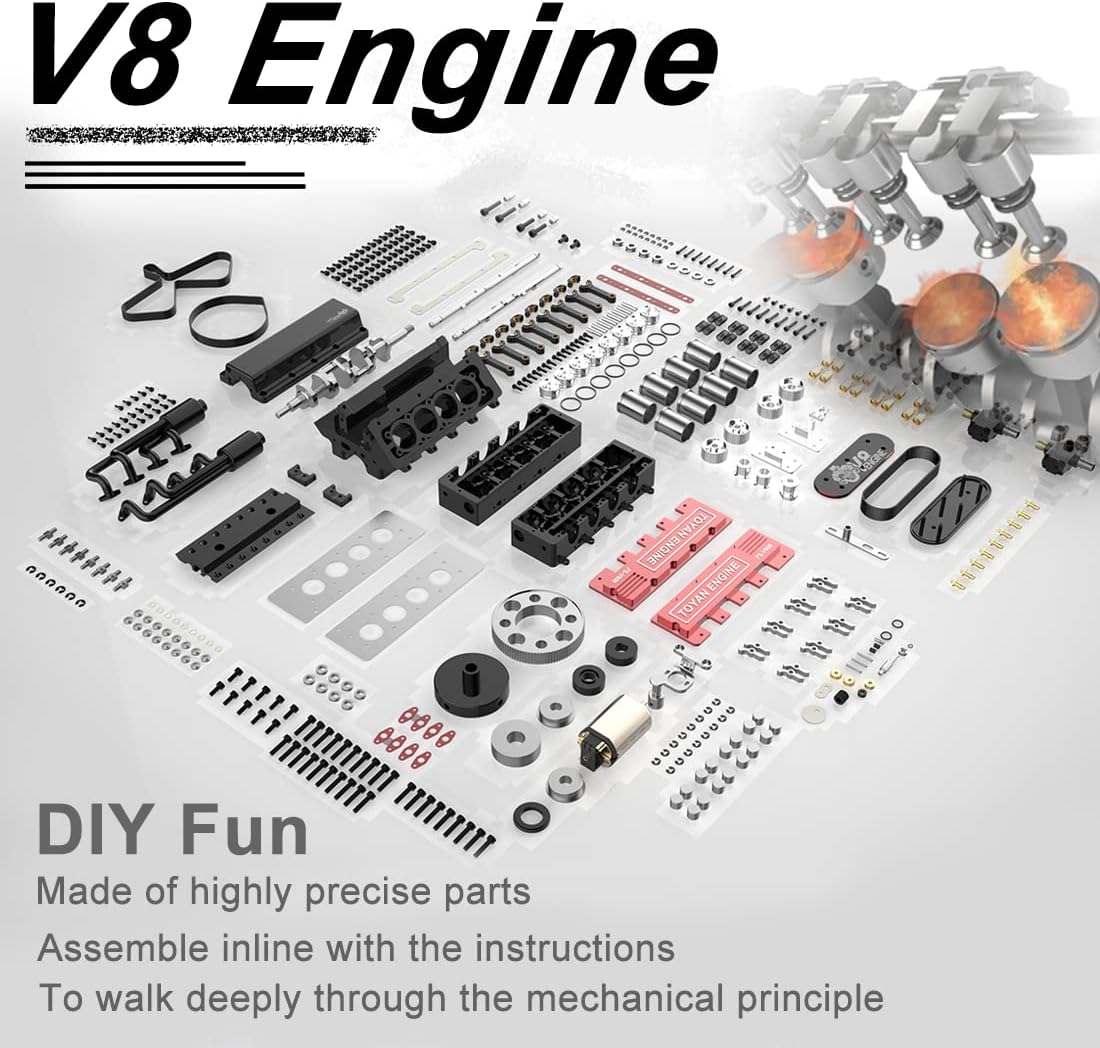 V8 Engine

TOYAN ENGINE

TOYAN ENGINE

DIY Fun

Made of highly precise parts

Assemble inline with the instructions

To walk deeply through the mechanical principle