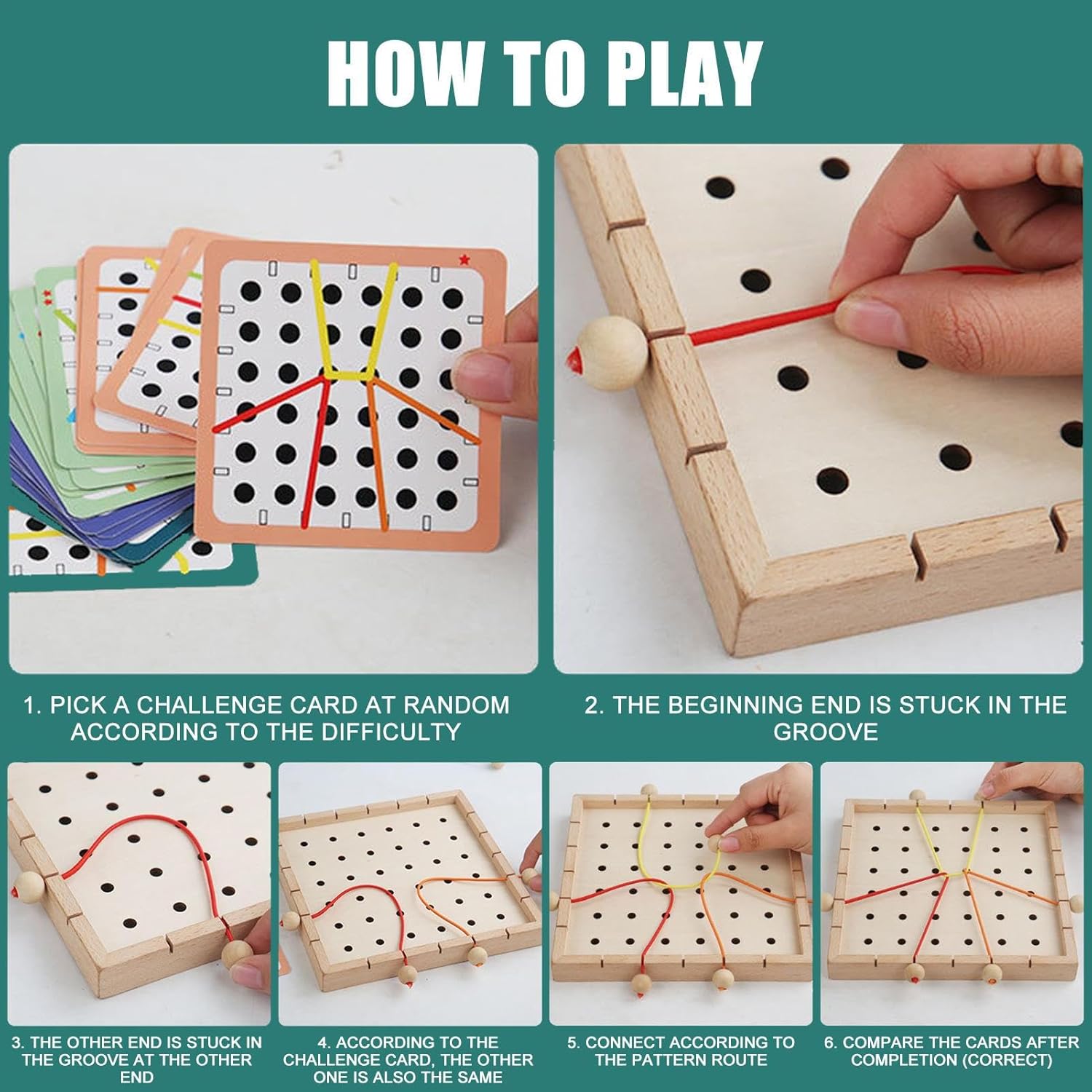 HOW TO PLAY

1. PICK A CHALLENGE CARD AT RANDOM ACCORDING TO THE DIFFICULTY

2. THE BEGINNING END IS STUCK IN THE GROOVE

3. THE OTHER END IS STUCK IN THE GROOVE AT THE OTHER END

4. ACCORDING TO THE CHALLENGE CARD, THE OTHER ONE IS ALSO THE SAME

5. CONNECT ACCORDING TO THE PATTERN ROUTE

6. COMPARE THE CARDS AFTER COMPLETION (CORRECT)