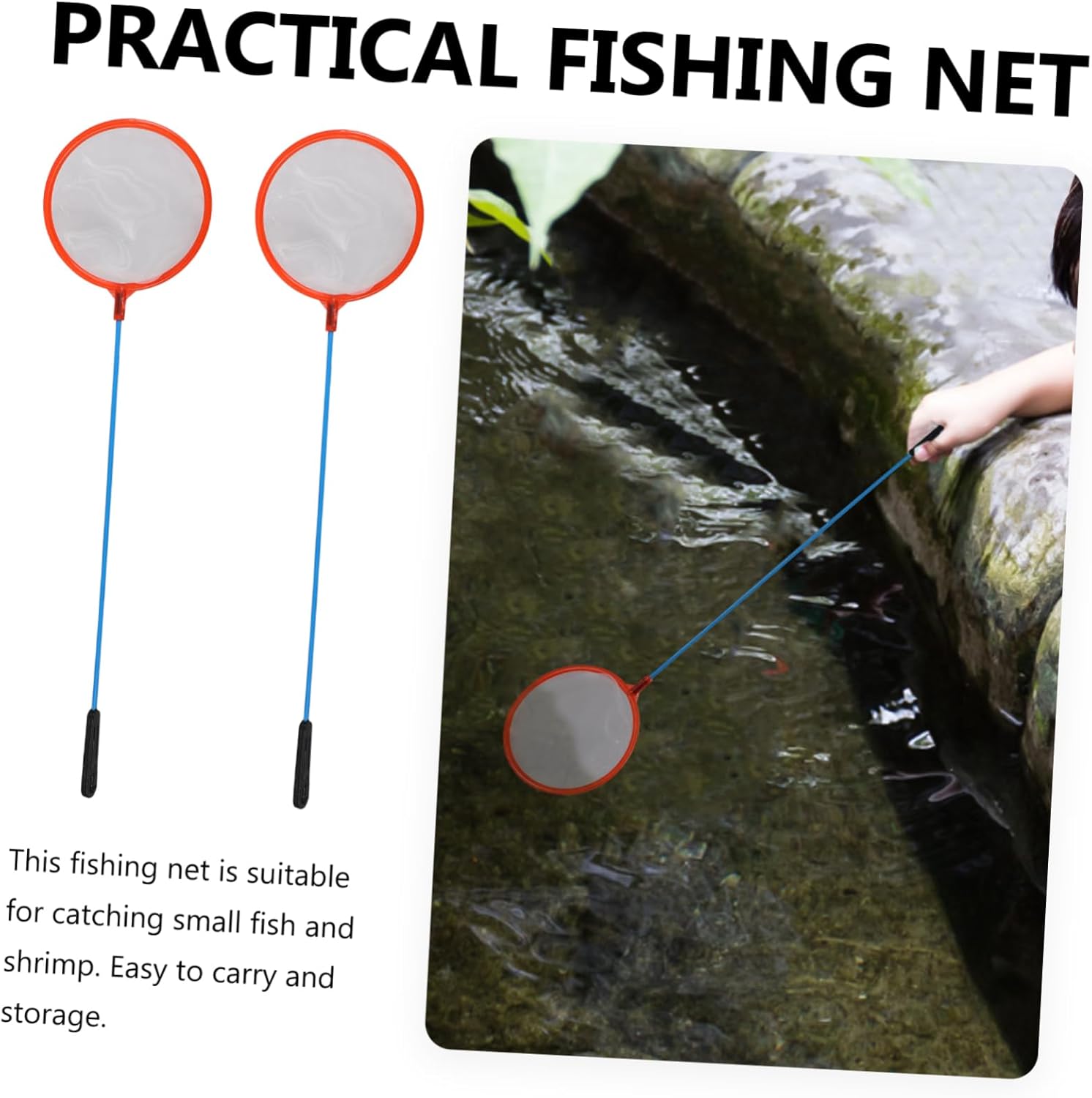 PRACTICAL FISHING NET

This fishing net is suitable for catching small fish and shrimp. Easy to carry and storage.