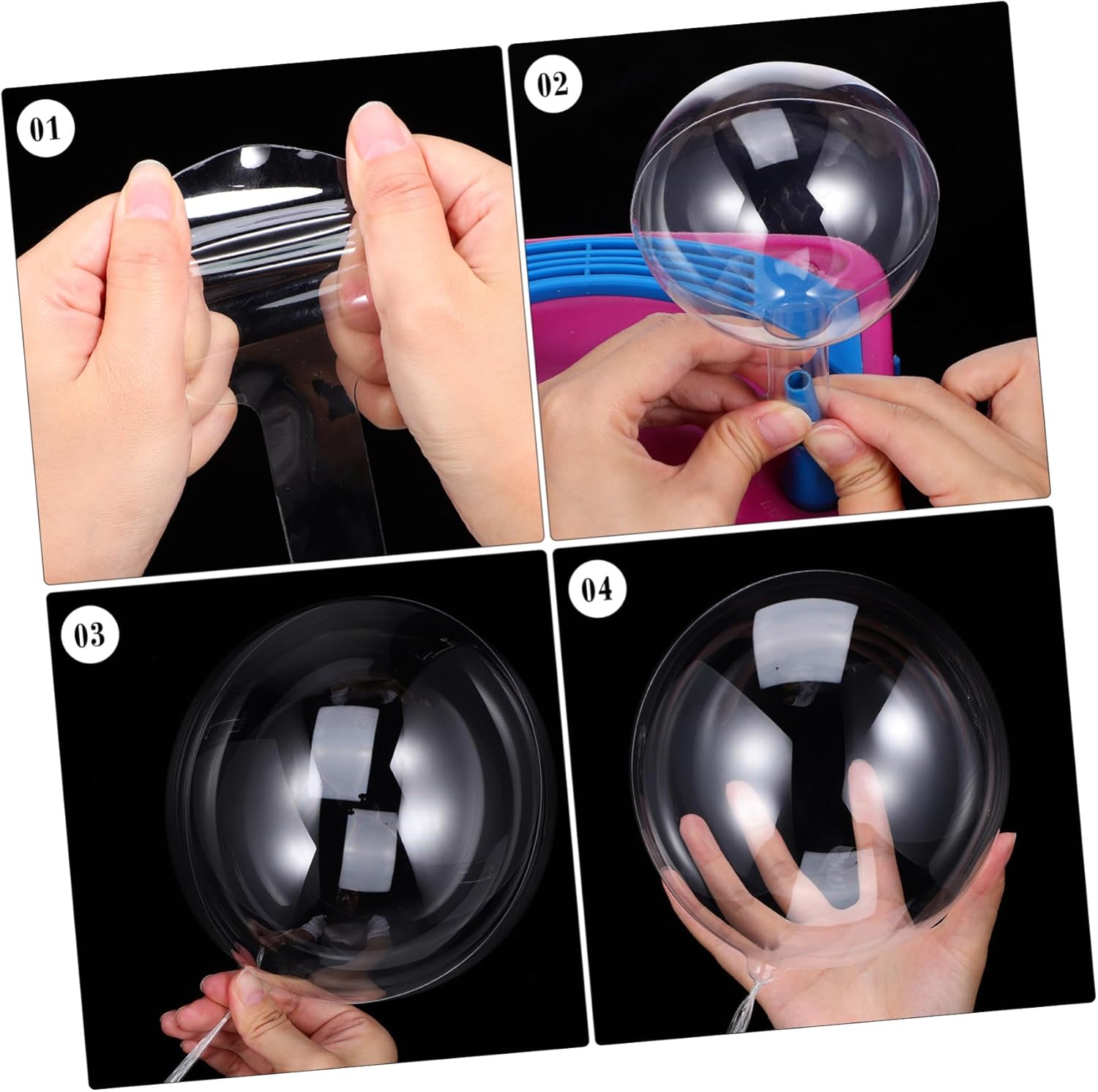 01

02

03

04