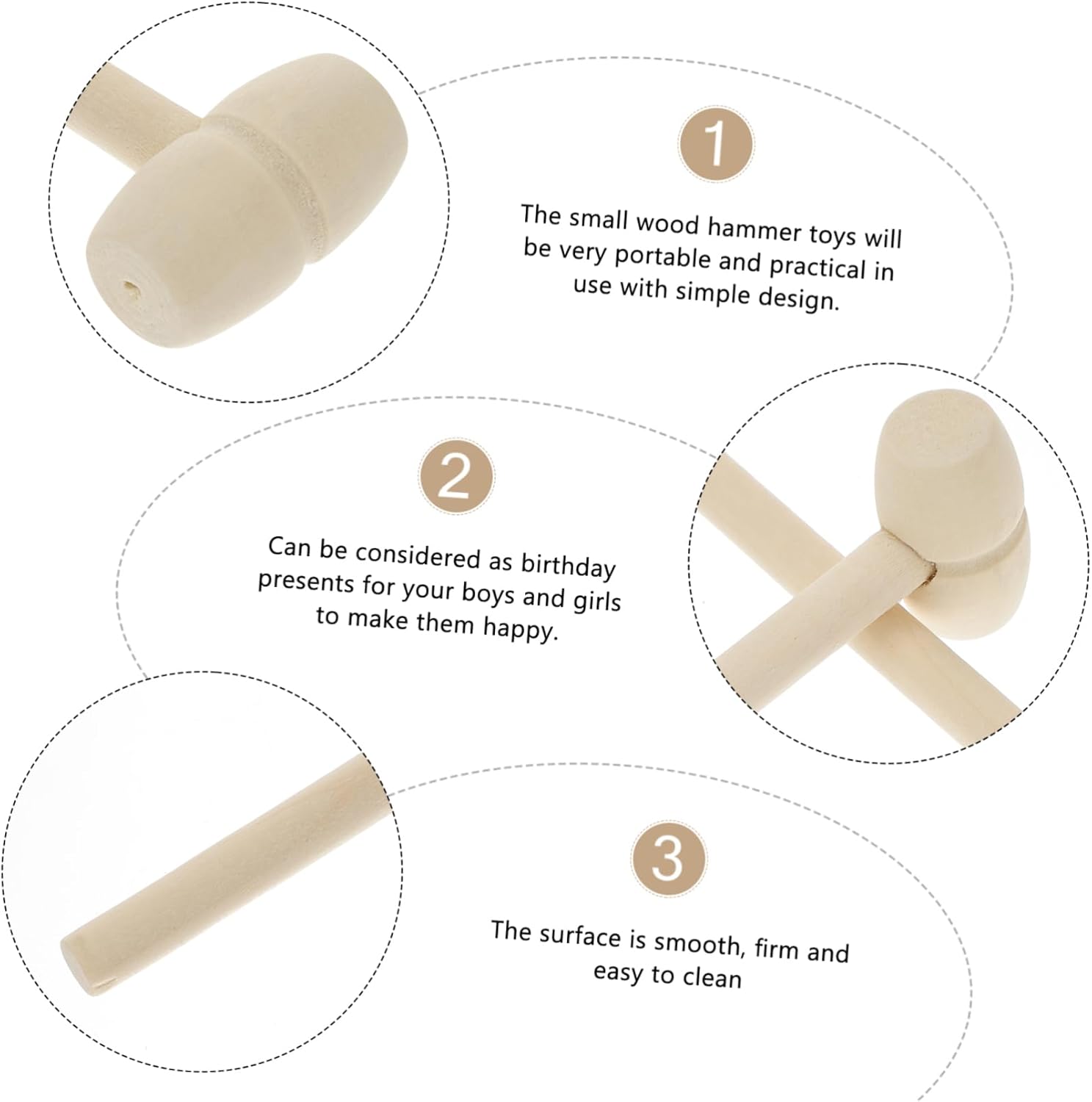 1

The small wood hammer toys will be very portable and practical in use with simple design.

2

Can be considered as birthday presents for your boys and girls to make them happy.

3

The surface is smooth, firm and easy to clean