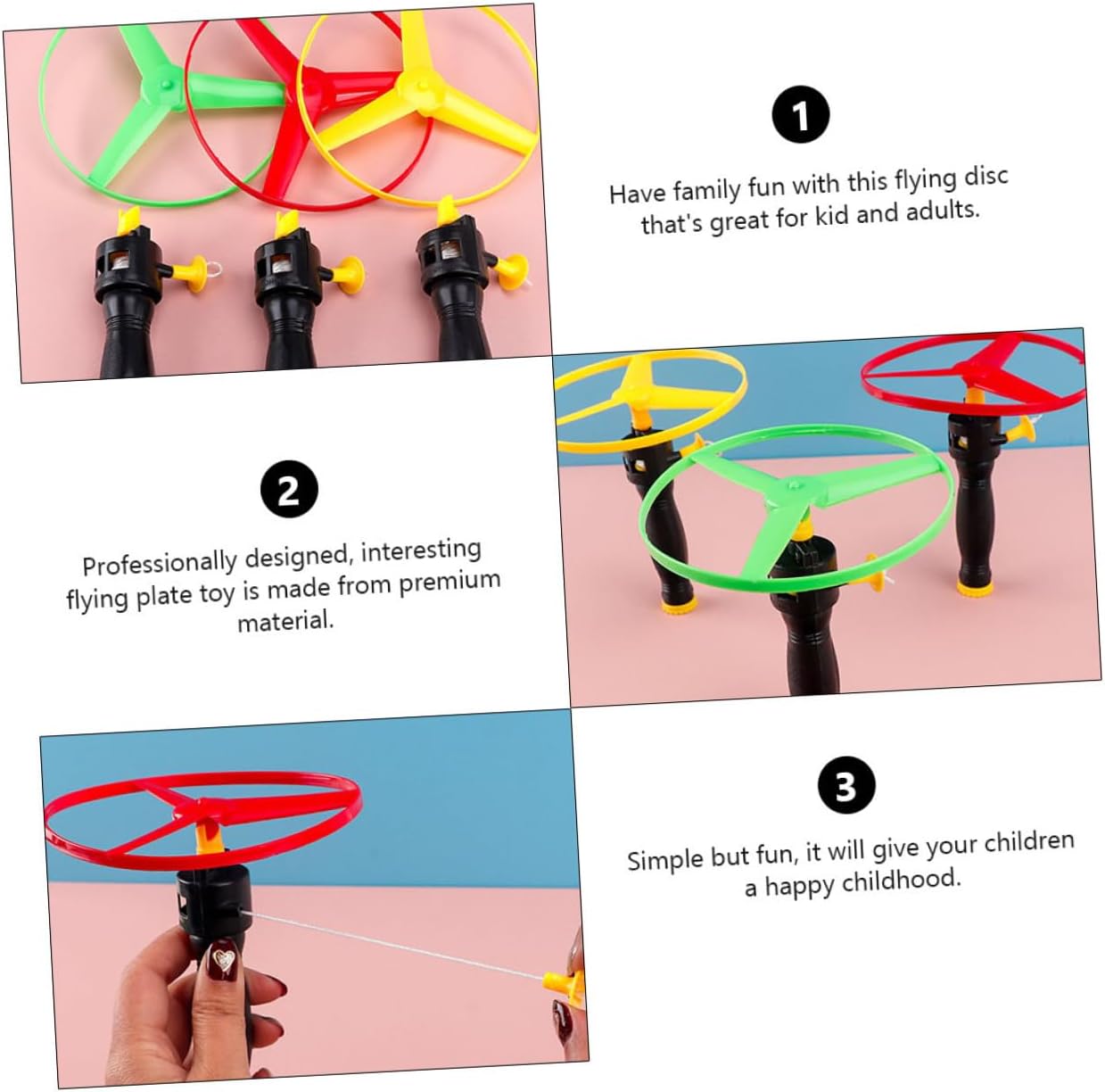 1

Have family fun with this flying disc that's great for kid and adults.

2

Professionally designed, interesting flying plate toy is made from premium material.

3

Simple but fun, it will give your children a happy childhood.