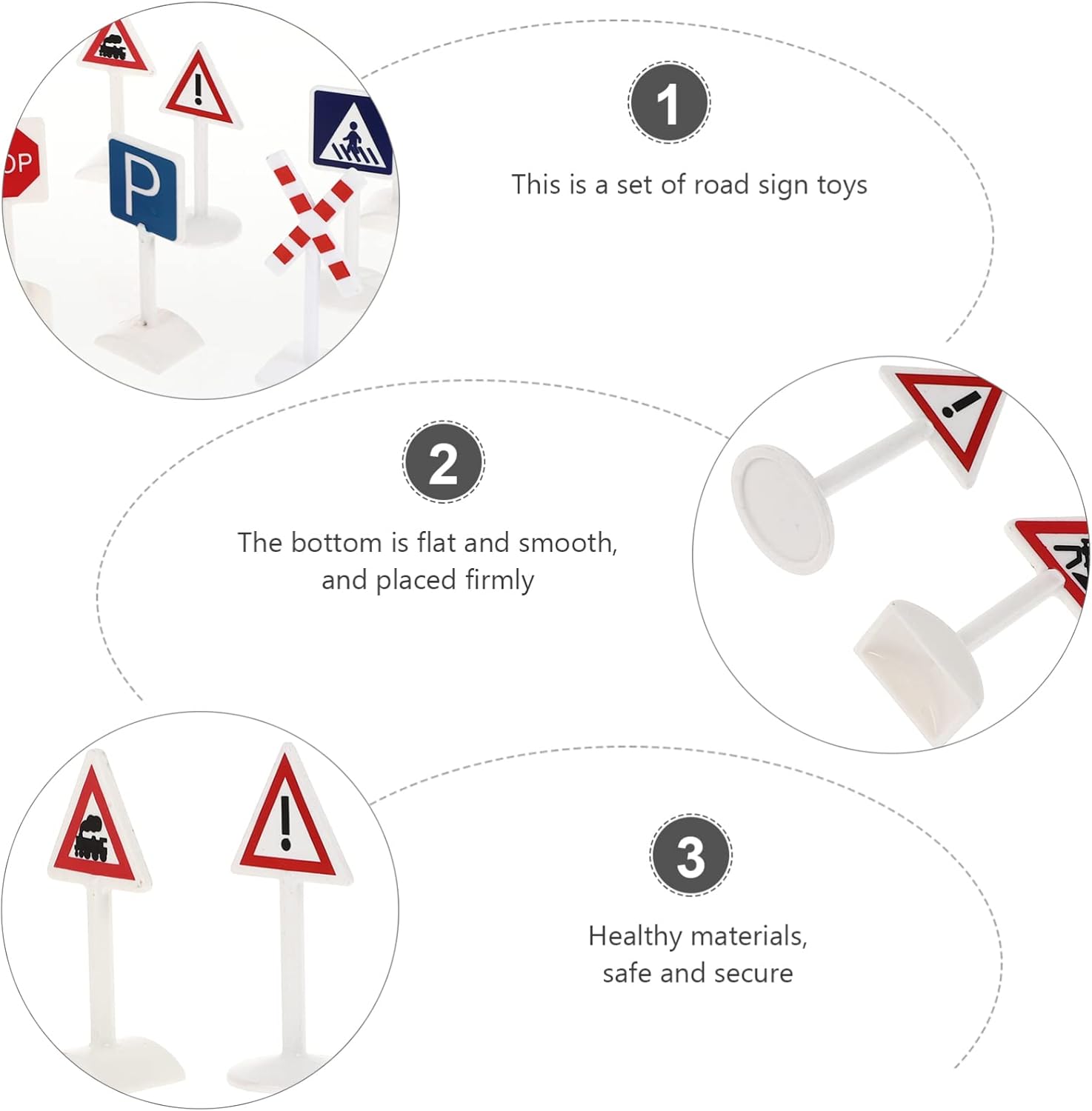 OP

P

1

This is a set of road sign toys

2

The bottom is flat and smooth, and placed firmly

3

Healthy materials, safe and secure