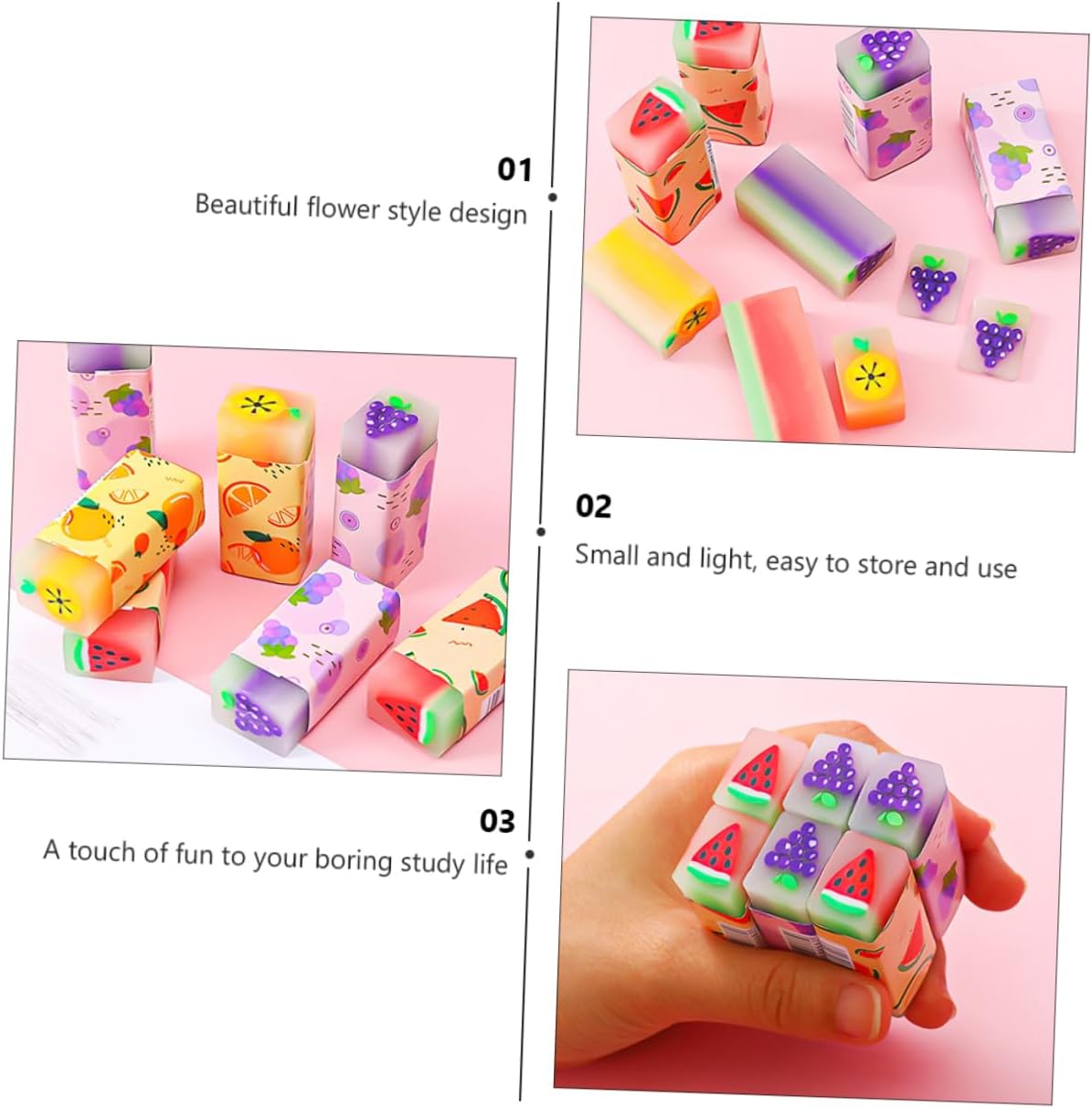 01
Beautiful flower style design

02
Small and light, easy to store and use

03
A touch of fun to your boring study life