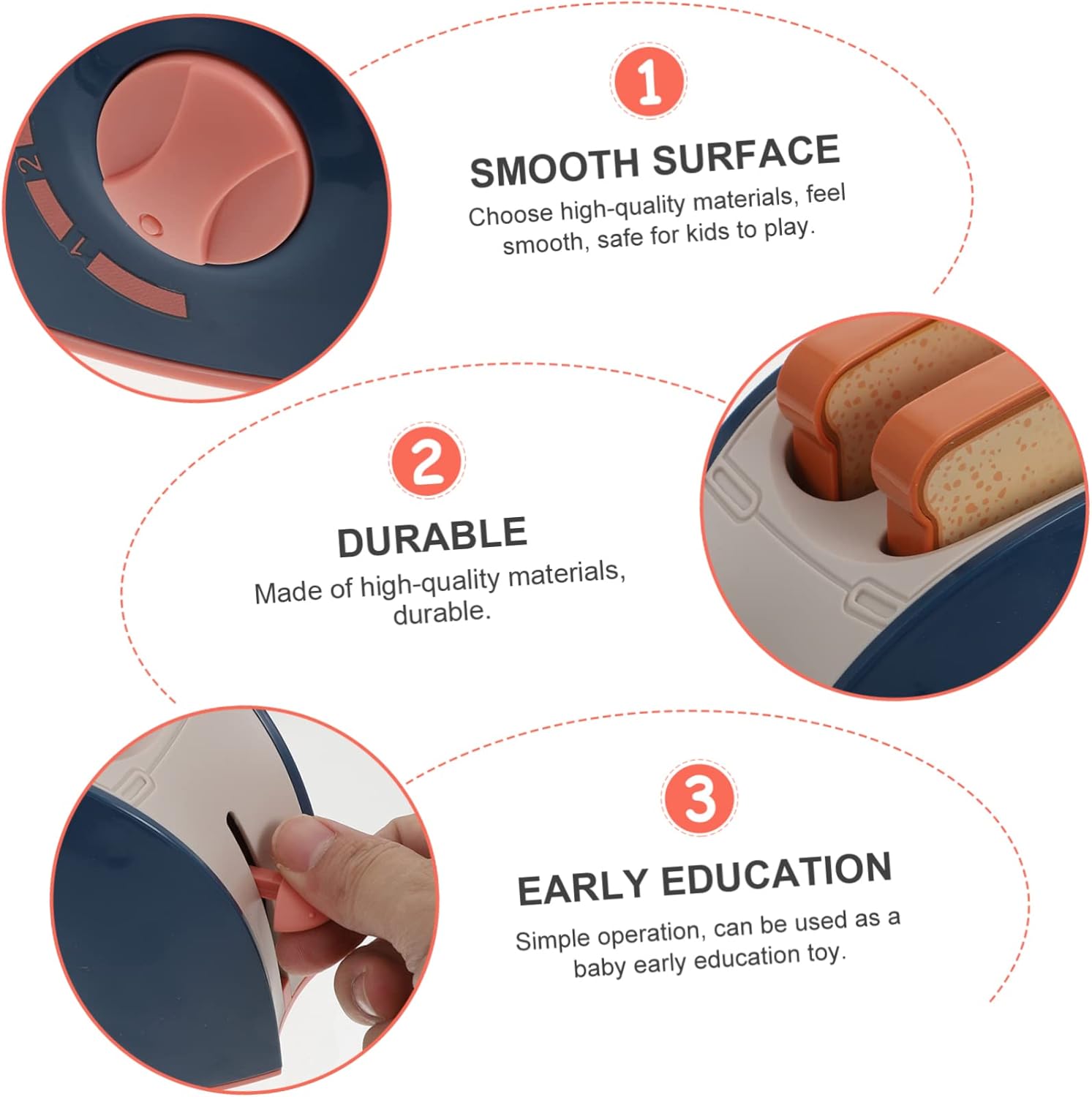 2
1

1

SMOOTH SURFACE

Choose high-quality materials, feel smooth, safe for kids to play.

2

DURABLE

Made of high-quality materials, durable.

3

EARLY EDUCATION

Simple operation, can be used as a baby early education toy.