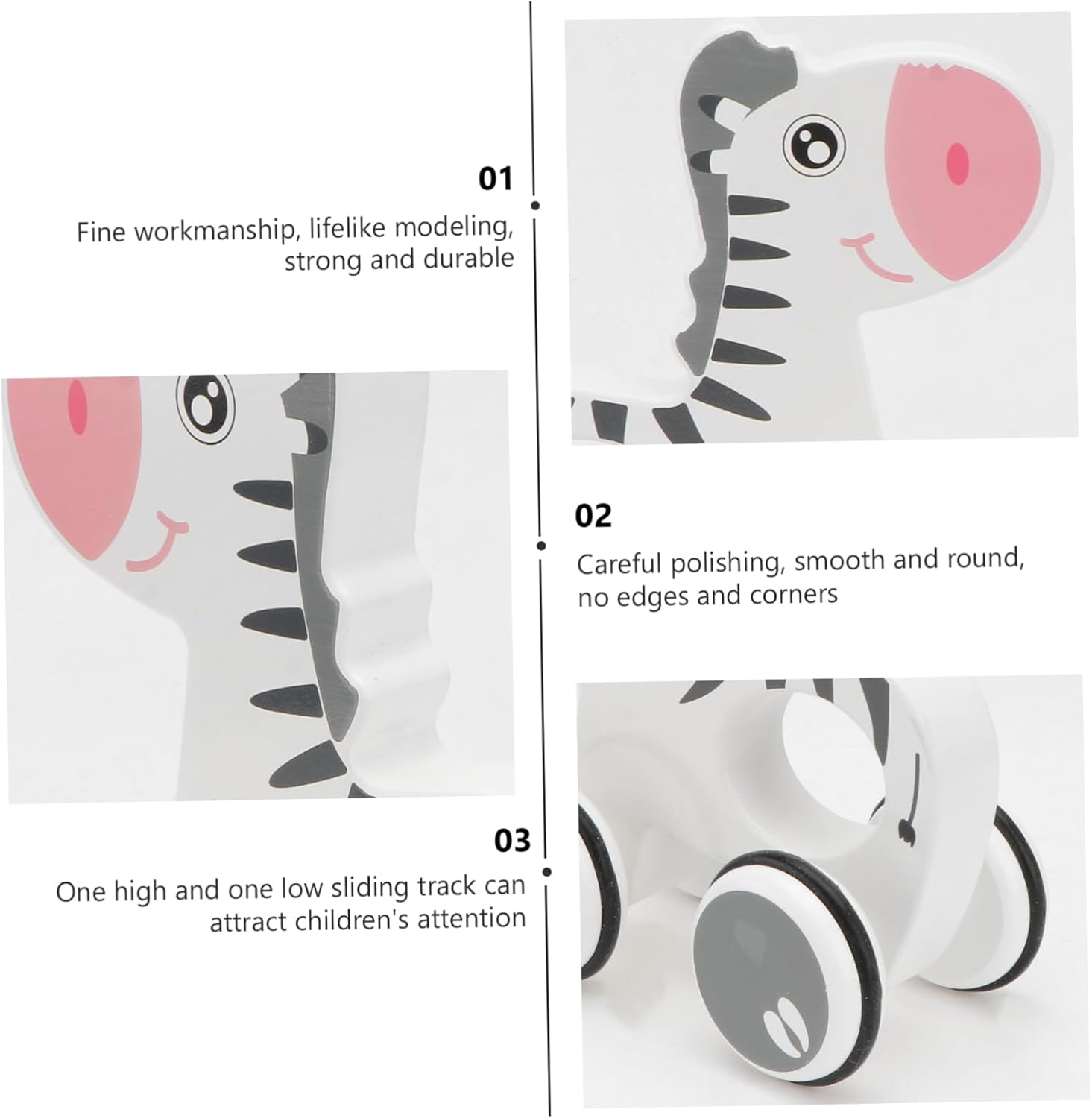 01

Fine workmanship, lifelike modeling, strong and durable

02

Careful polishing, smooth and round, no edges and corners

03

One high and one low sliding track can attract children's attention