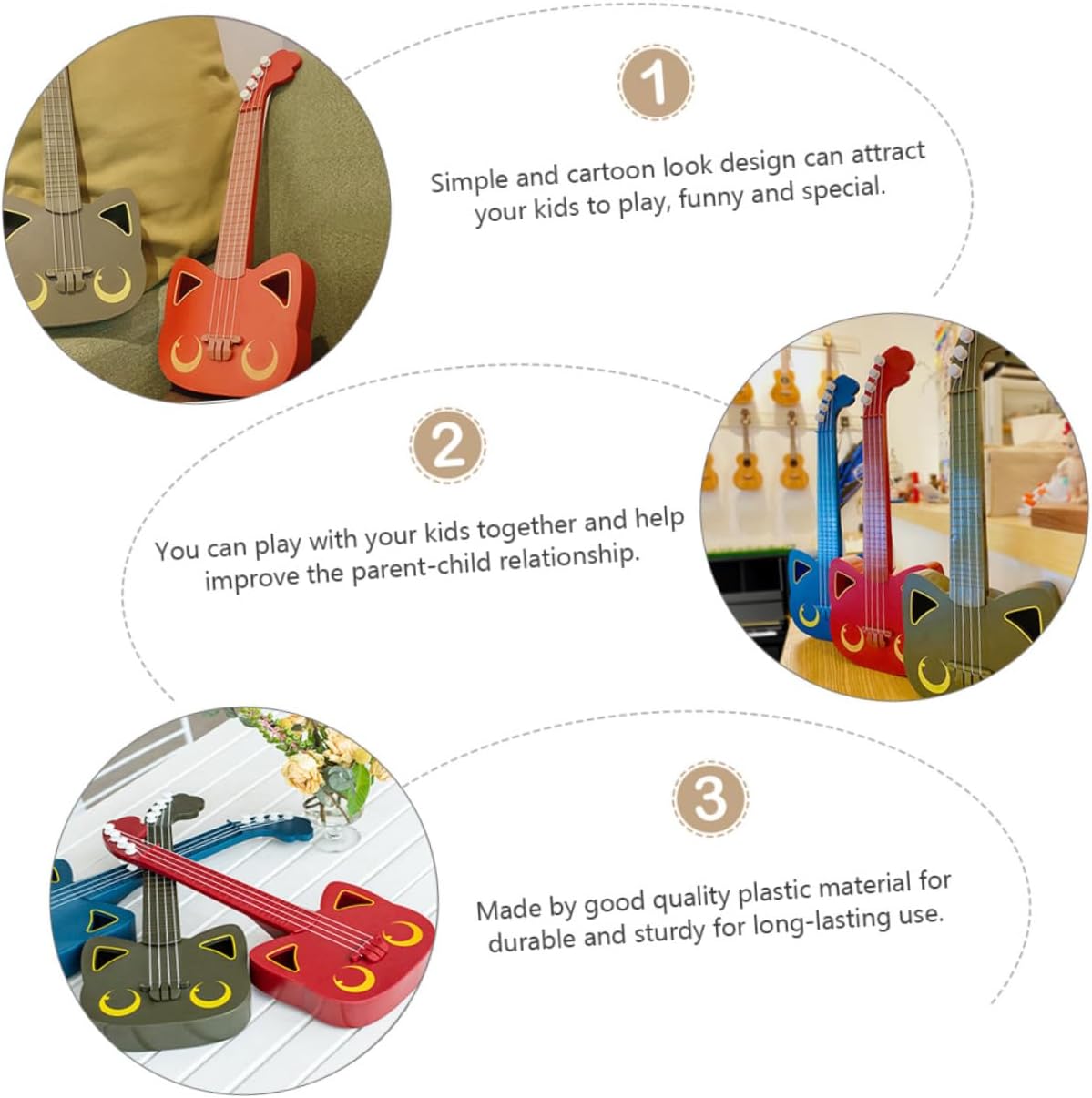 1

Simple and cartoon look design can attract your kids to play, funny and special.

2

You can play with your kids together and help improve the parent-child relationship.

3

Made by good quality plastic material for durable and sturdy for long-lasting use.