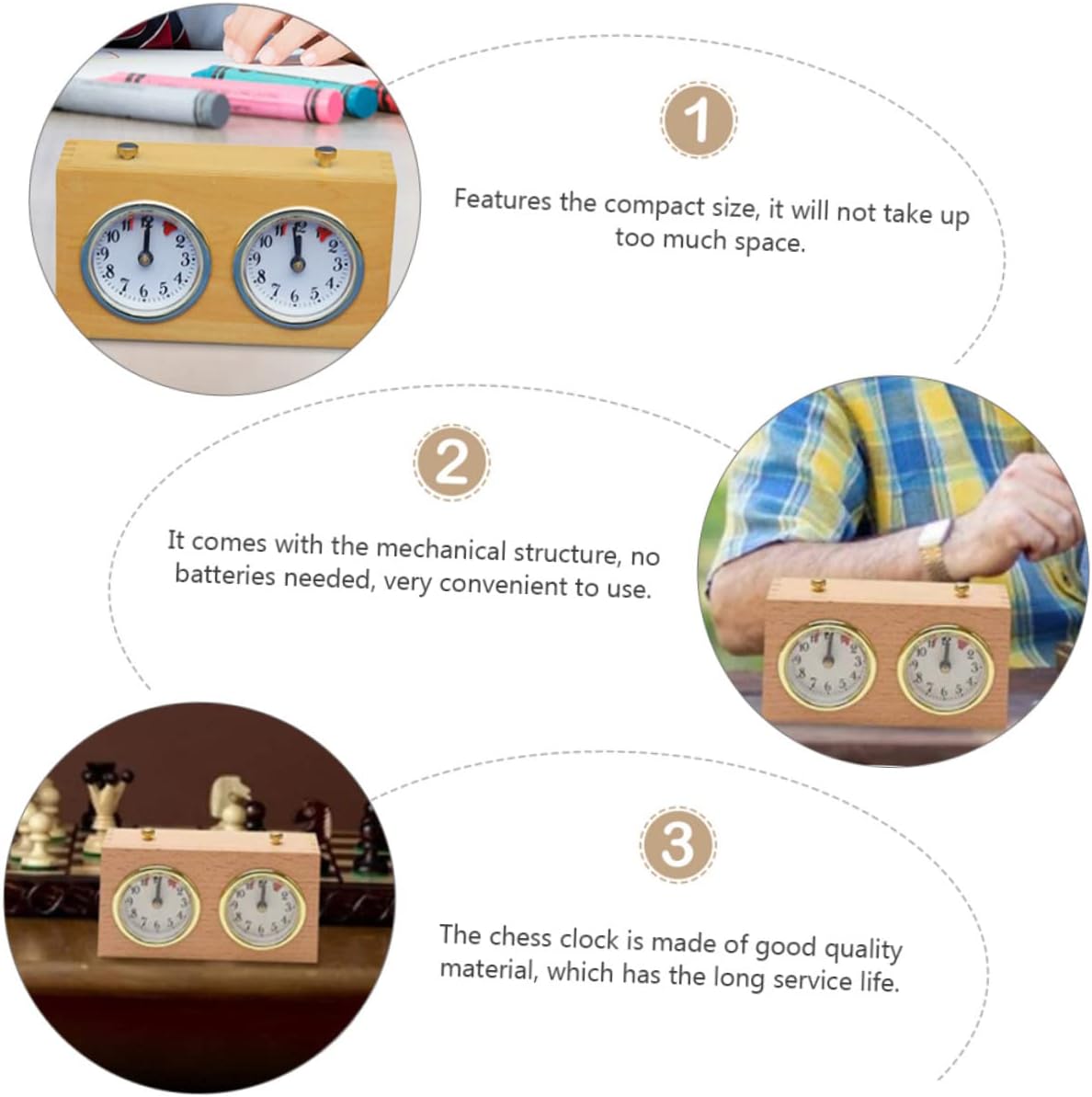 1

Features the compact size, it will not take up too much space.

2

It comes with the mechanical structure, no batteries needed, very convenient to use.

3

The chess clock is made of good quality material, which has the long service life.