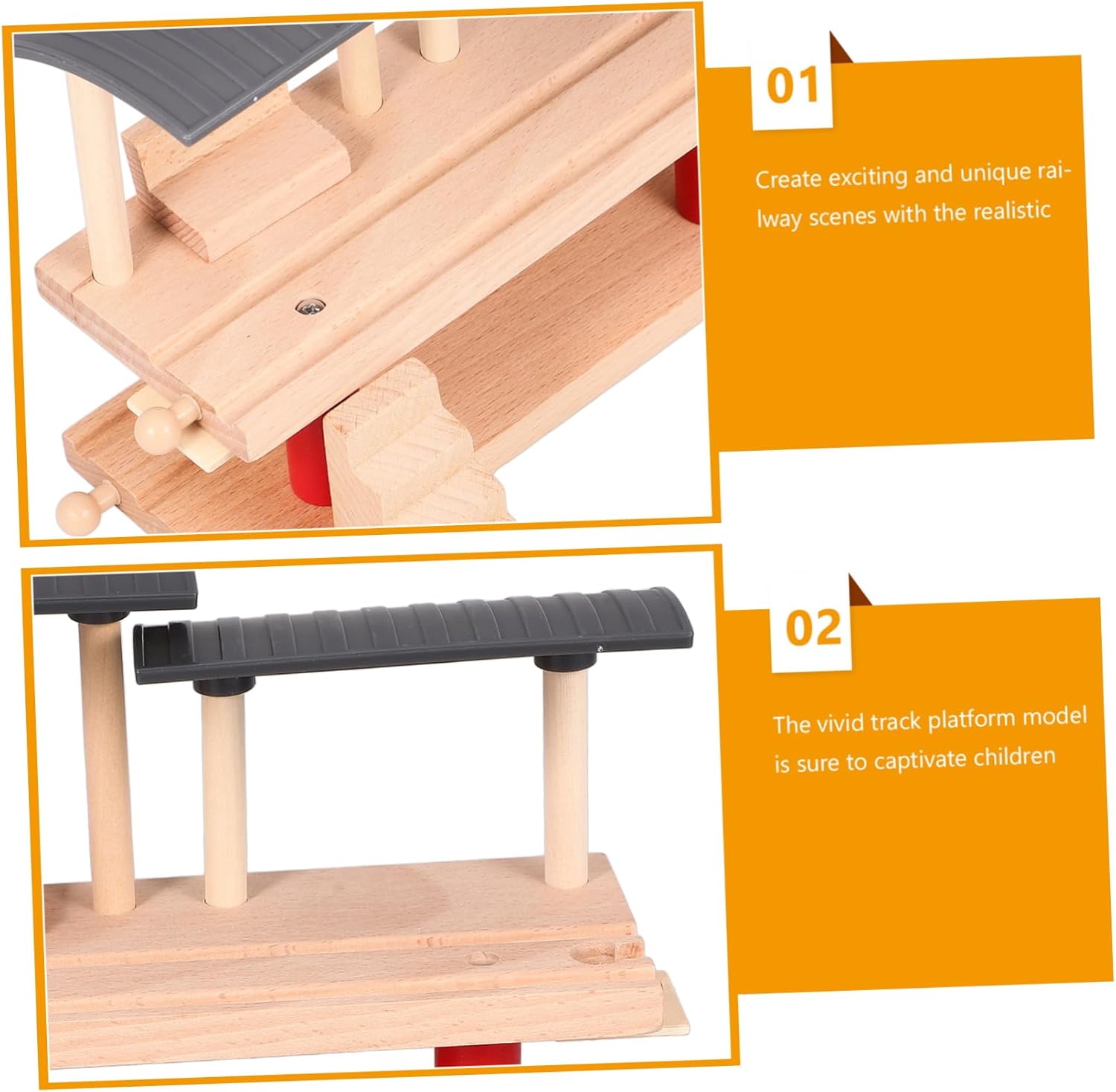 01

Create exciting and unique railway scenes with the realistic

02

The vivid track platform model is sure to captivate children