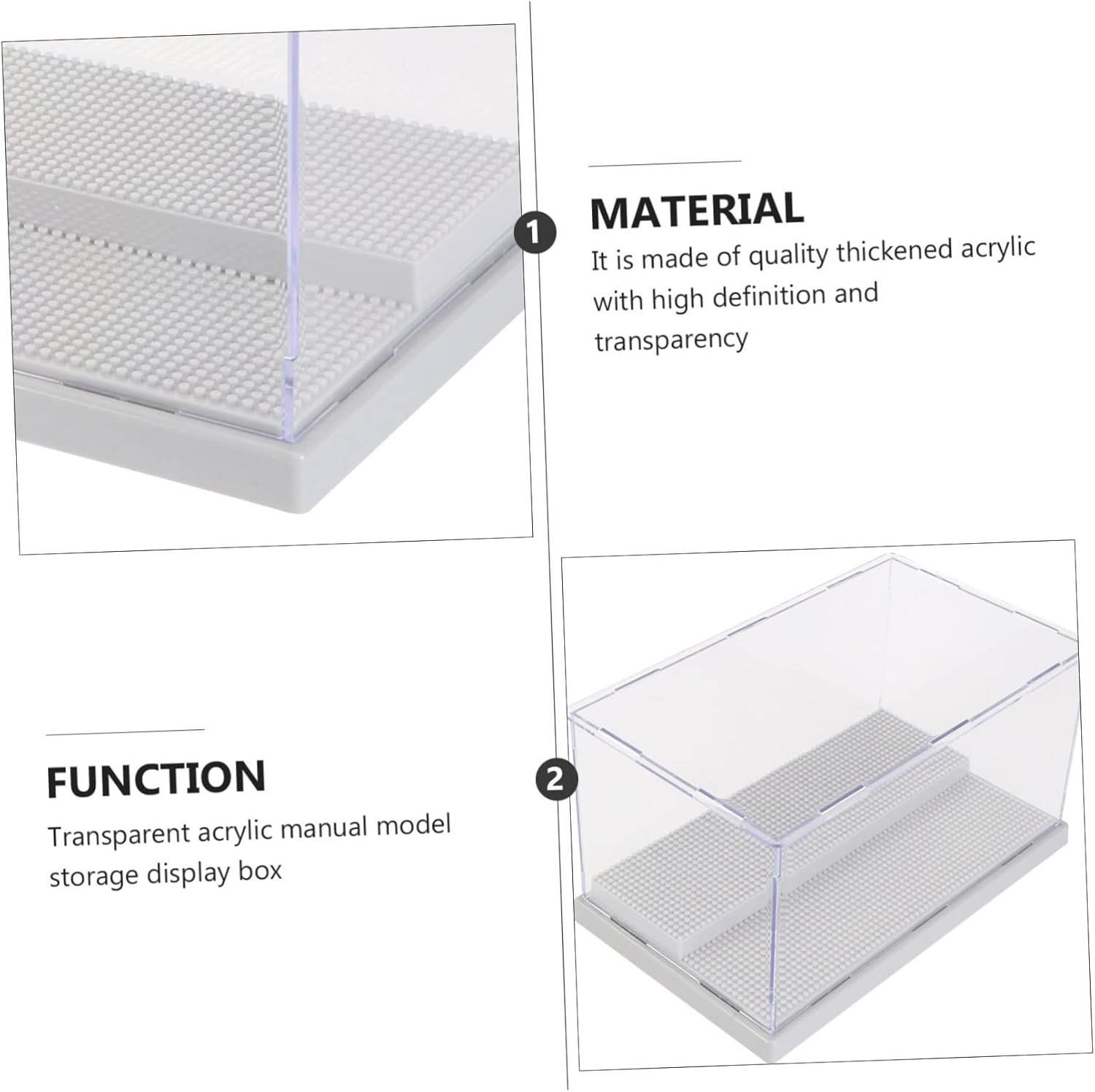 1

MATERIAL

It is made of quality thickened acrylic with high definition and transparency

FUNCTION

Transparent acrylic manual model storage display box

2