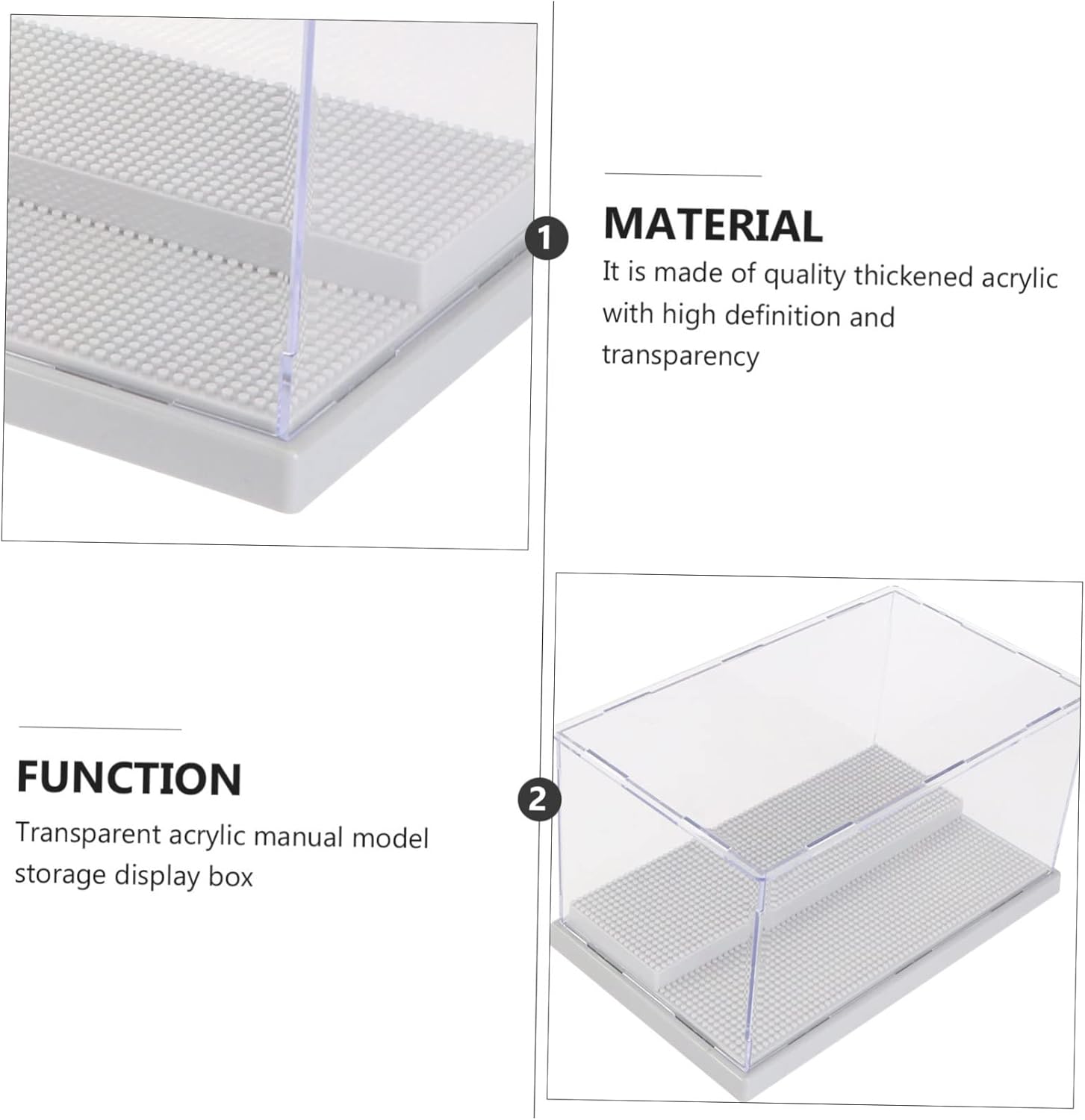 1

MATERIAL

It is made of quality thickened acrylic with high definition and transparency

FUNCTION

Transparent acrylic manual model storage display box

2