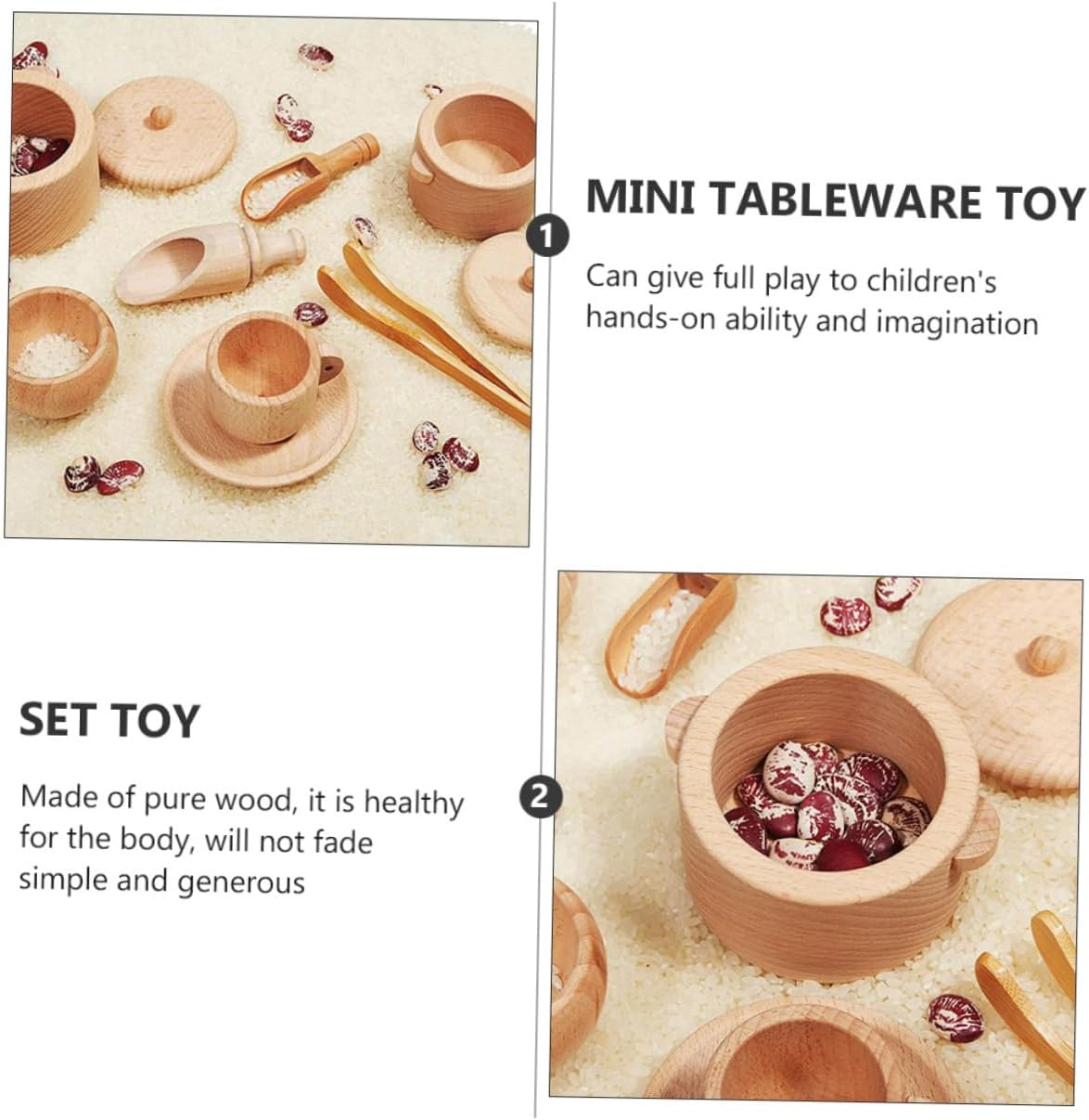 1

MINI TABLEWARE TOY

Can give full play to children's hands-on ability and imagination

SET TOY

Made of pure wood, it is healthy for the body, will not fade simple and generous

2