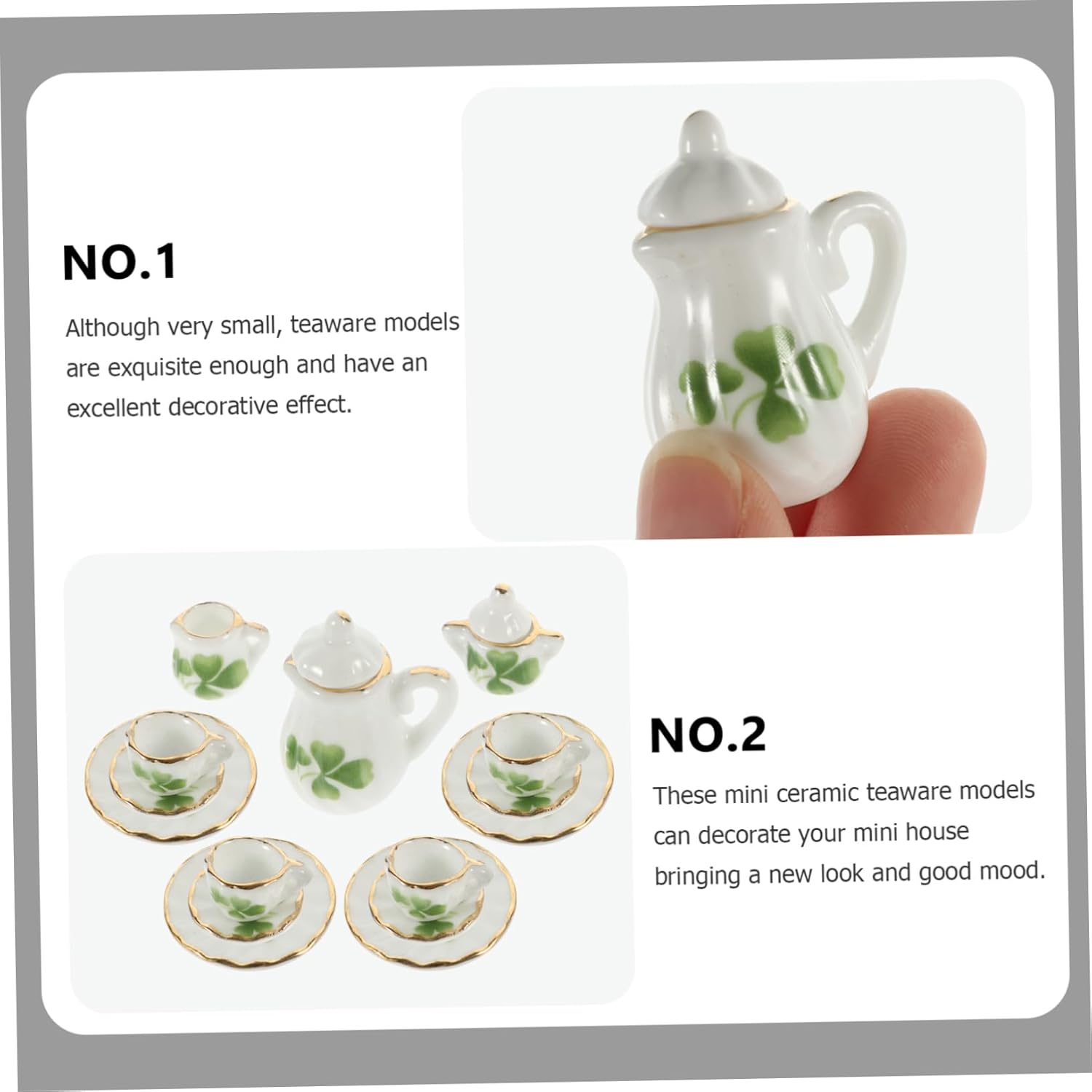 NO.1

Although very small, teaware models are exquisite enough and have an excellent decorative effect.

NO.2

These mini ceramic teaware models can decorate your mini house bringing a new look and good mood.