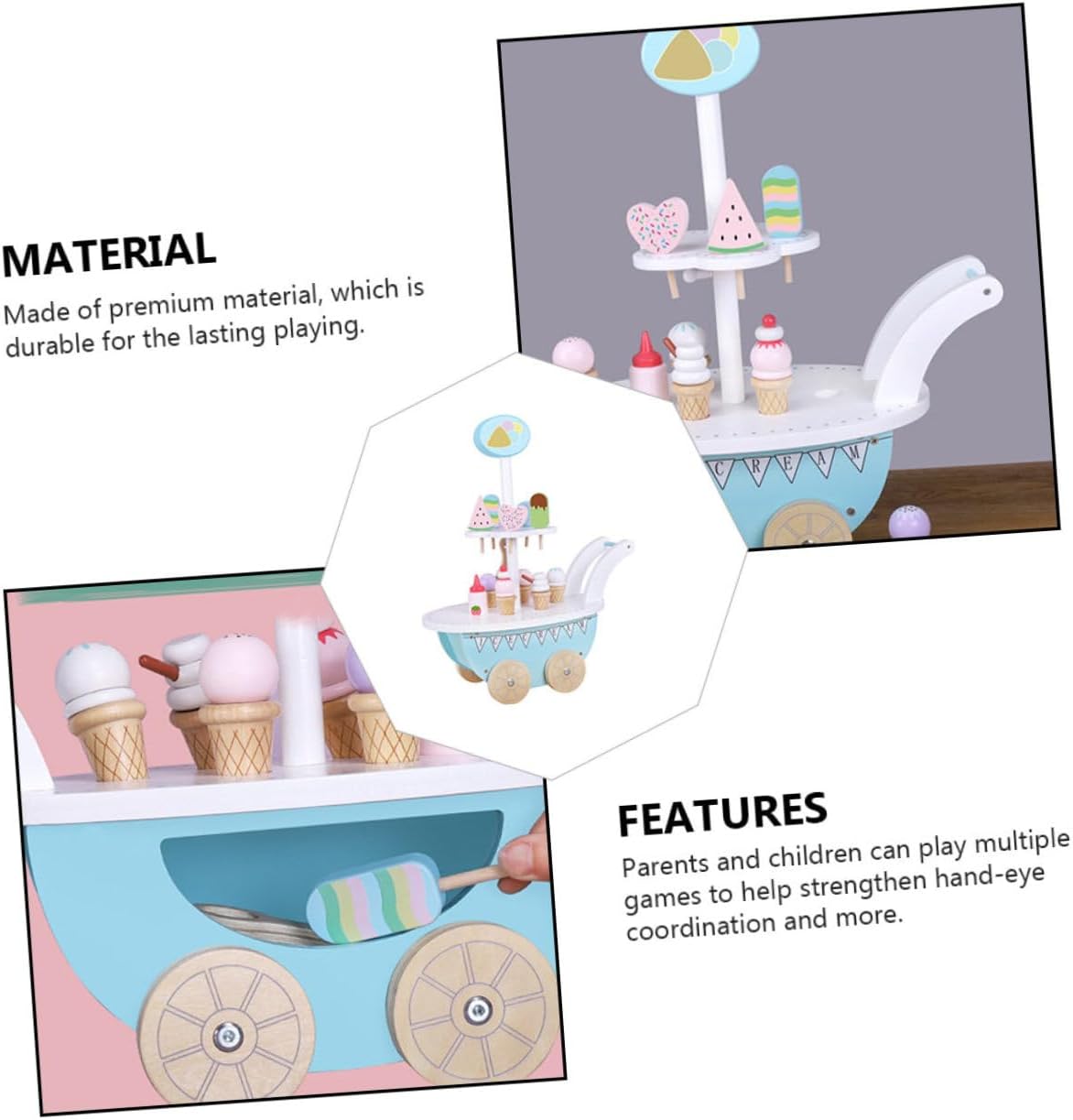 MATERIAL

Made of premium material, which is durable for the lasting playing.

CREAM

FEATURES

Parents and children can play multiple games to help strengthen hand-eye coordination and more.