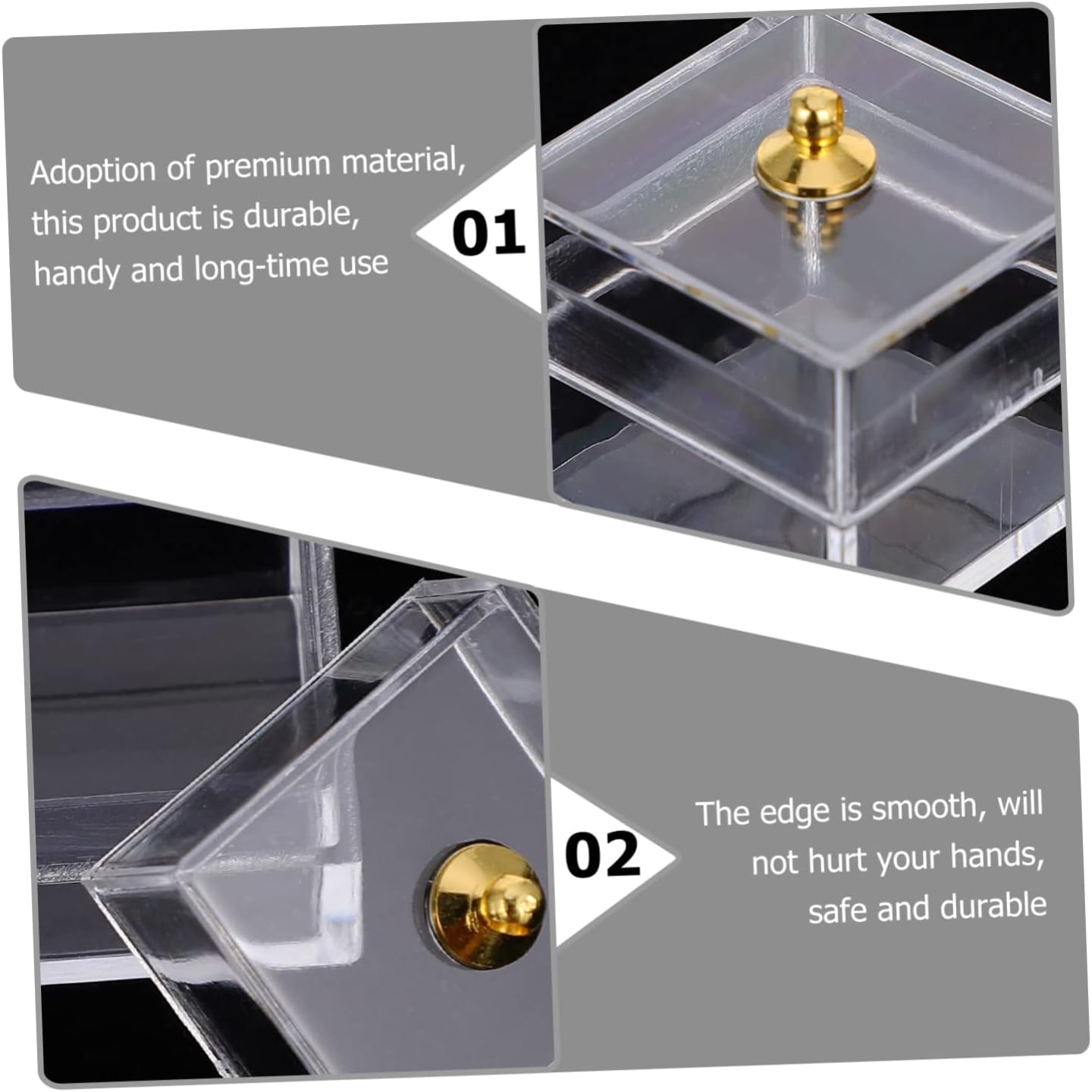 Adoption of premium material, this product is durable, handy and long-time use

01

02

The edge is smooth, will not hurt your hands, safe and durable