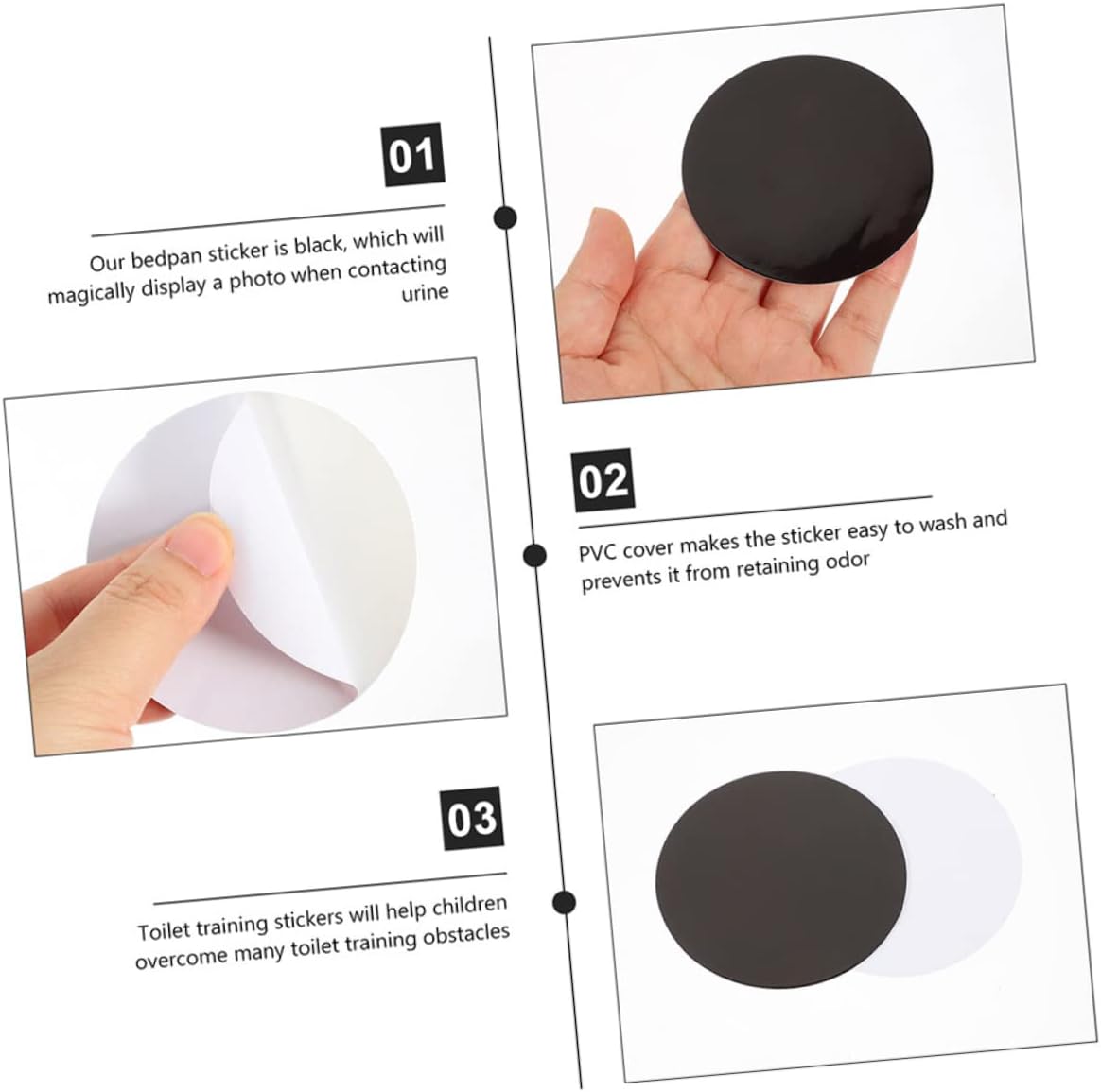 01

Our bedpan sticker is black, which will magically display a photo when contacting urine

02

PVC cover makes the sticker easy to wash and prevents it from retaining odor

03

Toilet training stickers will help children overcome many toilet training obstacles