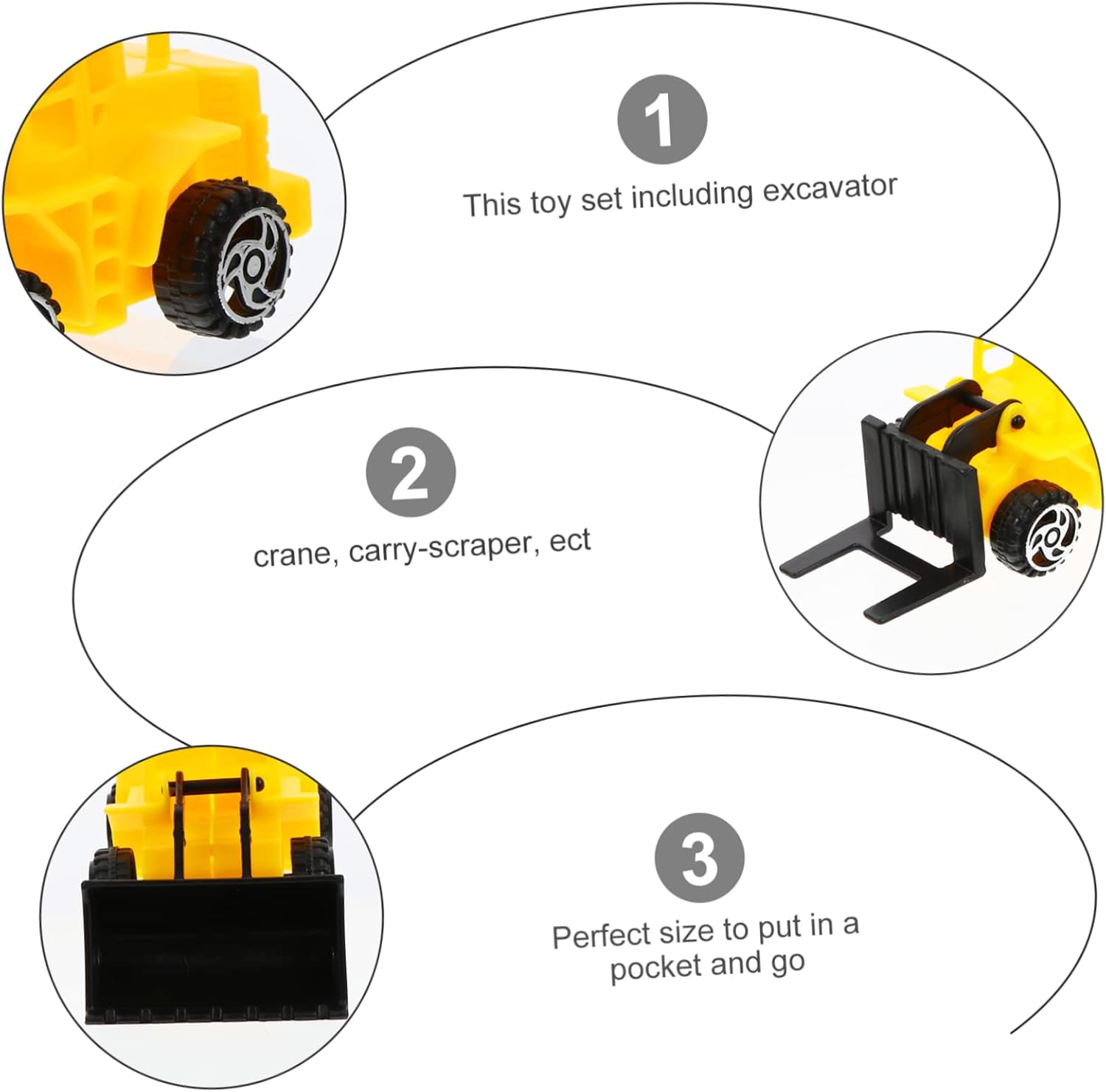 1

This toy set including excavator

2

crane, carry-scraper, ect

3

Perfect size to put in a pocket and go