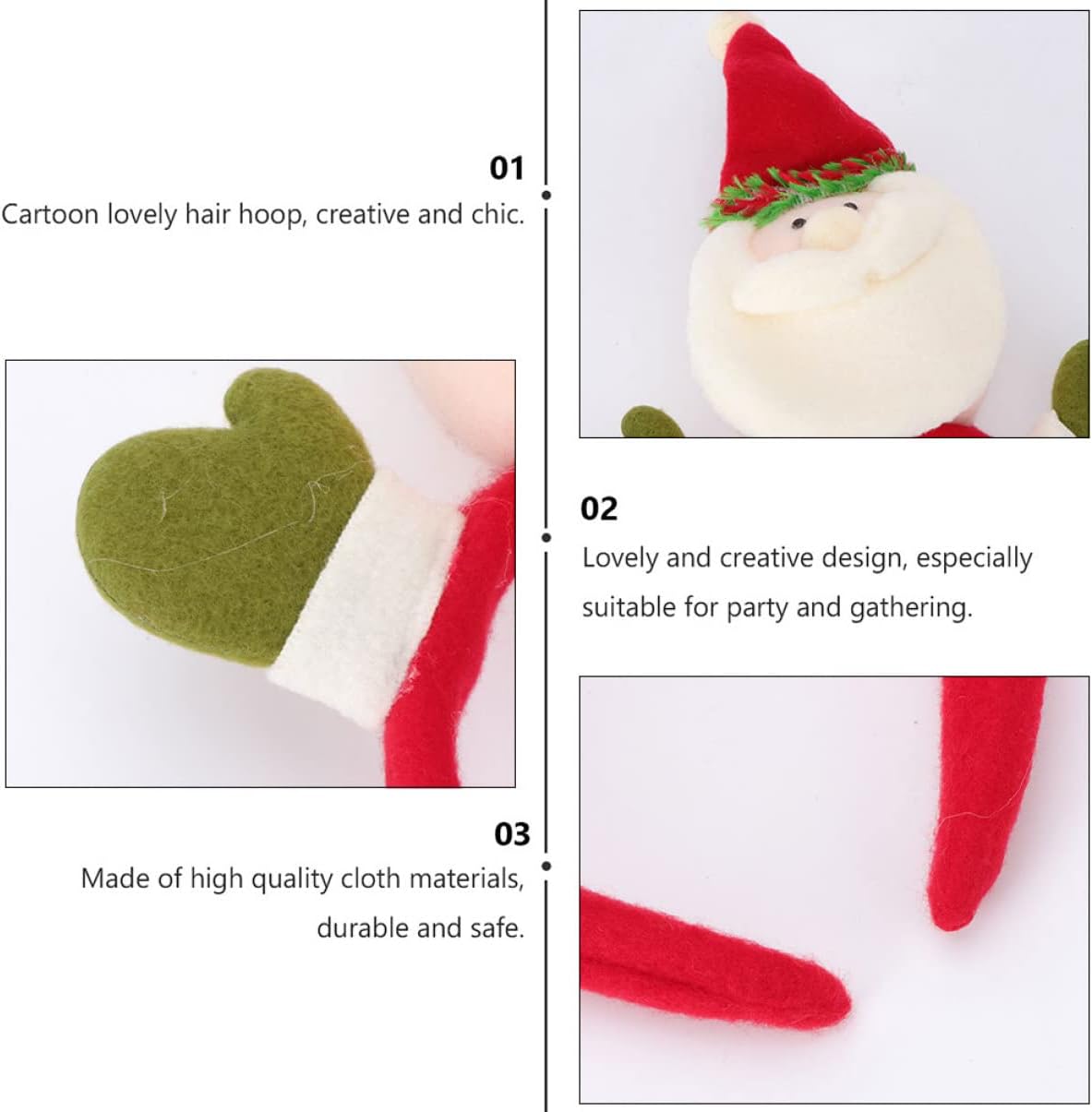 01
Cartoon lovely hair hoop, creative and chic.

02
Lovely and creative design, especially suitable for party and gathering.

03
Made of high quality cloth materials, durable and safe.