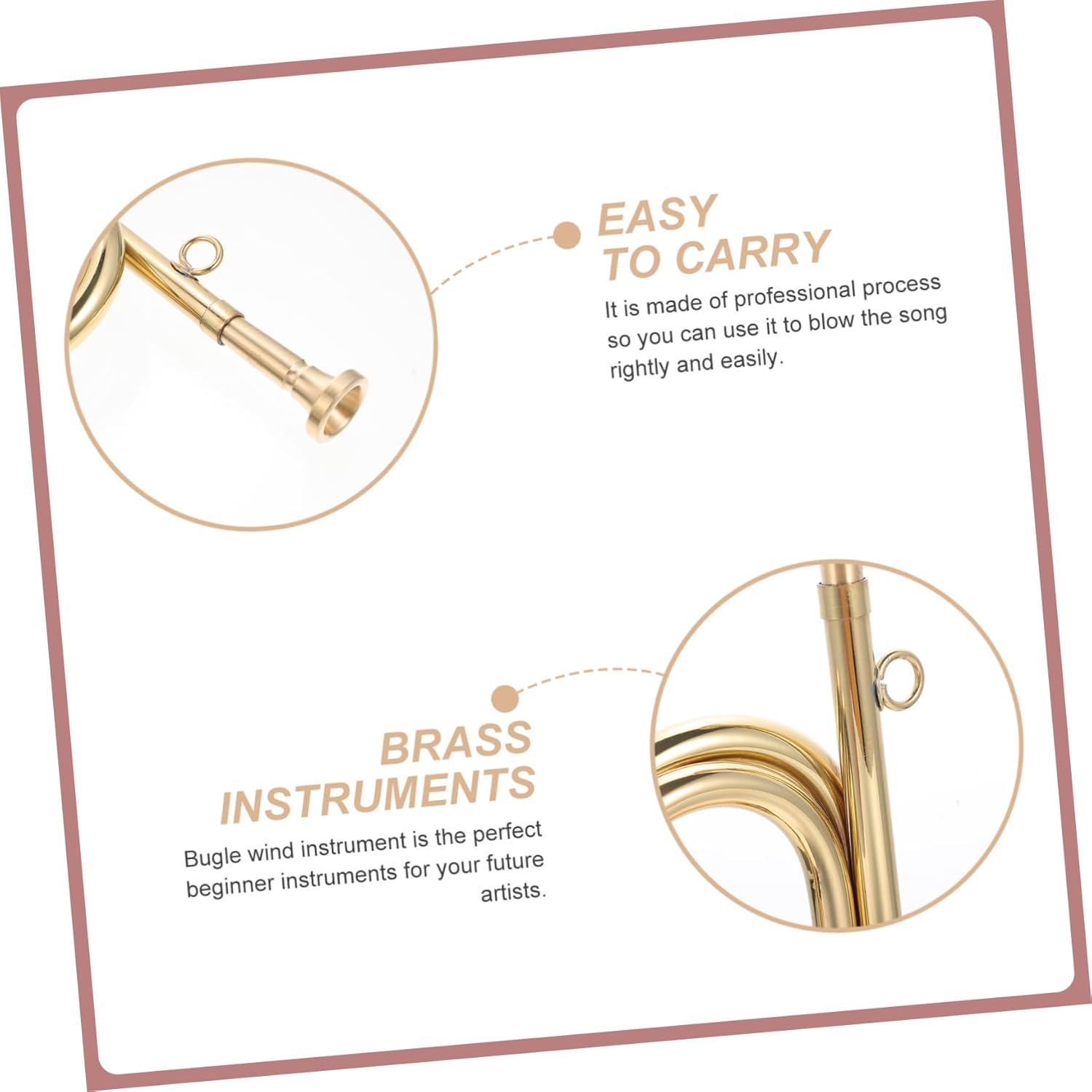 EASY TO CARRY

It is made of professional process so you can use it to blow the song rightly and easily.

BRASS INSTRUMENTS

Bugle wind instrument is the perfect beginner instruments for your future artists.