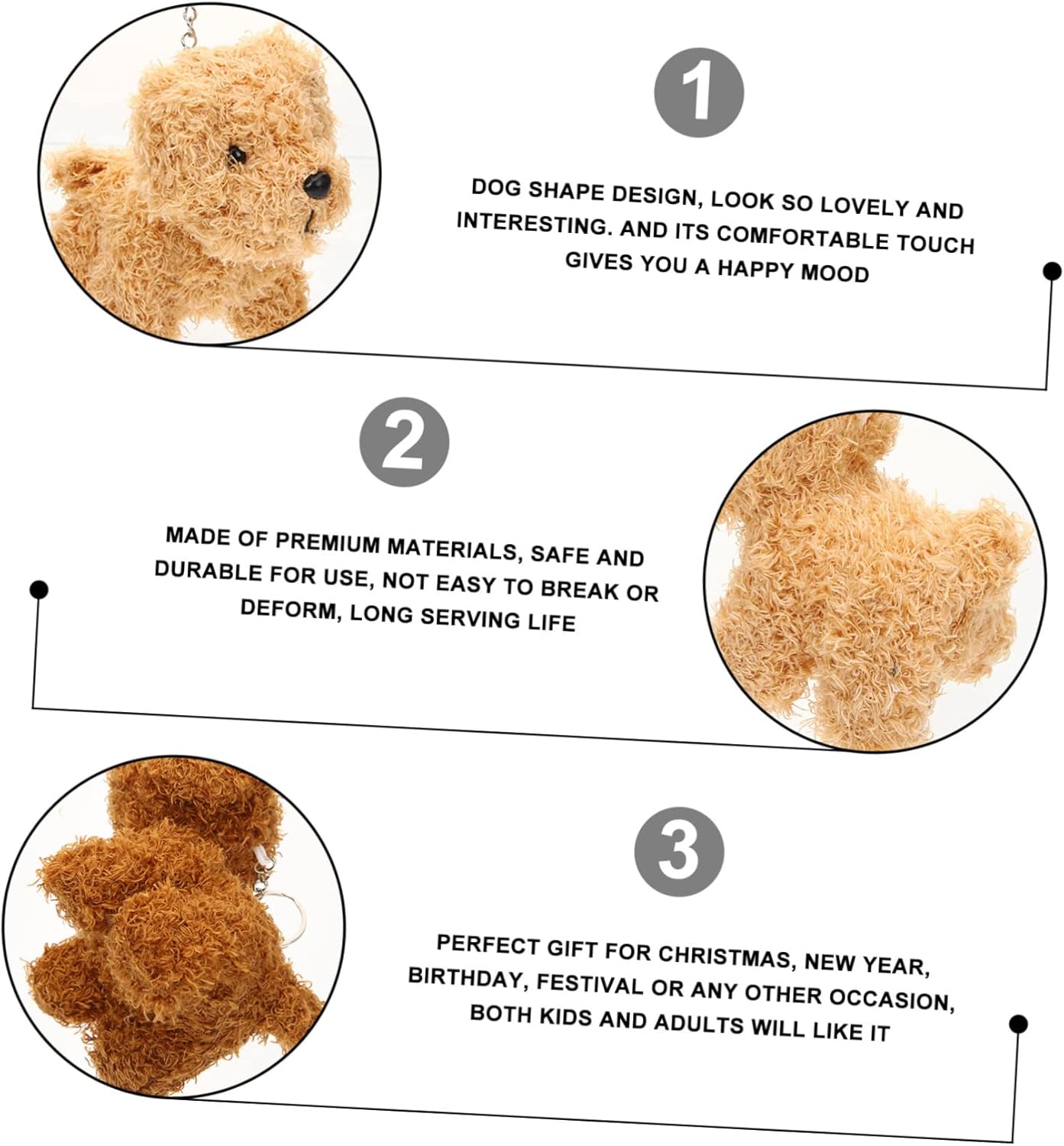 1

DOG SHAPE DESIGN, LOOK SO LOVELY AND INTERESTING. AND ITS COMFORTABLE TOUCH GIVES YOU A HAPPY MOOD

2

MADE OF PREMIUM MATERIALS, SAFE AND DURABLE FOR USE, NOT EASY TO BREAK OR DEFORM, LONG SERVING LIFE

3

PERFECT GIFT FOR CHRISTMAS, NEW YEAR, BIRTHDAY, FESTIVAL OR ANY OTHER OCCASION, BOTH KIDS AND ADULTS WILL LIKE IT