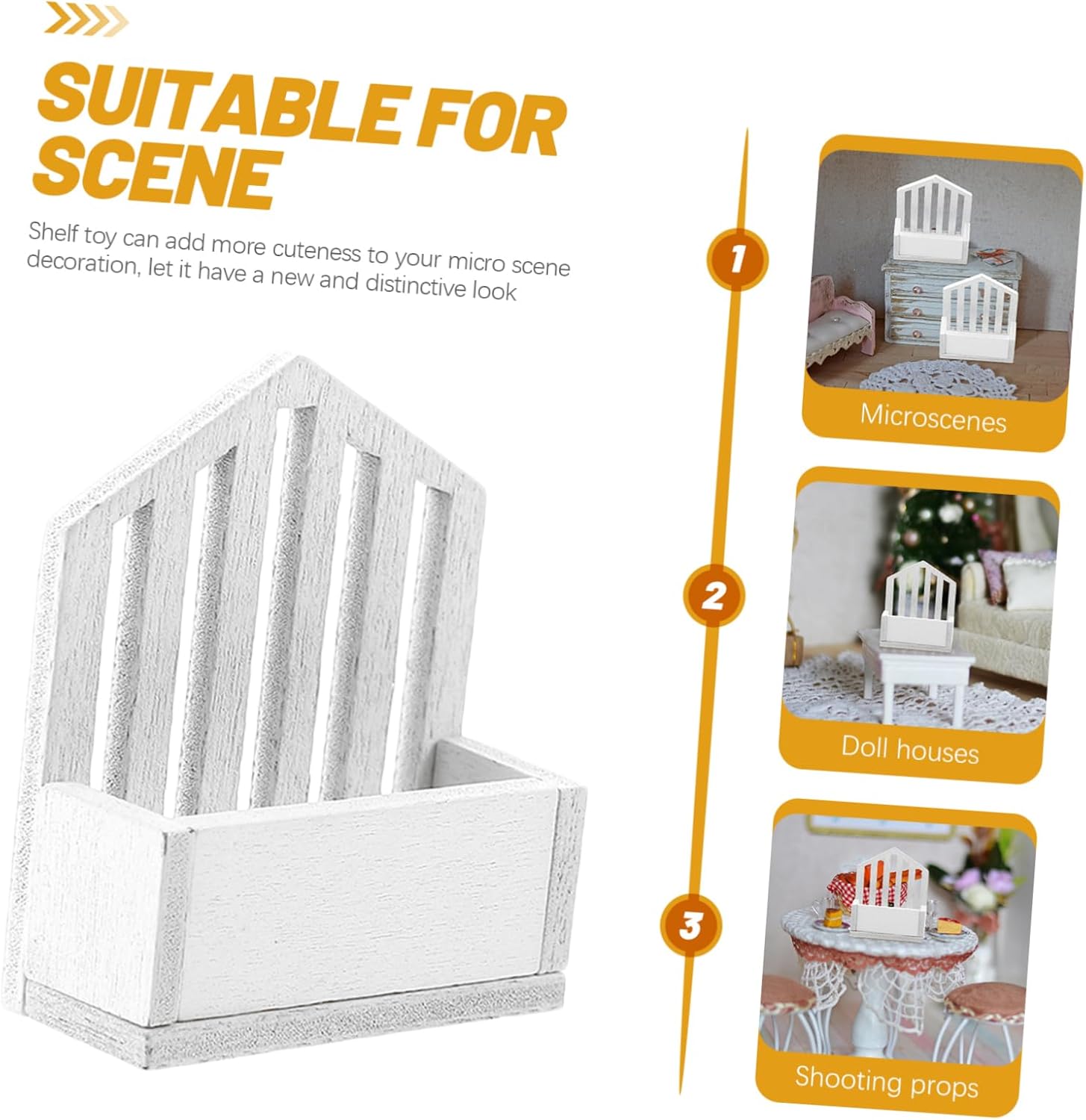 SUITABLE FOR SCENE

Shelf toy can add more cuteness to your micro scene decoration, let it have a new and distinctive look

1

Microscenes

2

Doll houses

3

Shooting props