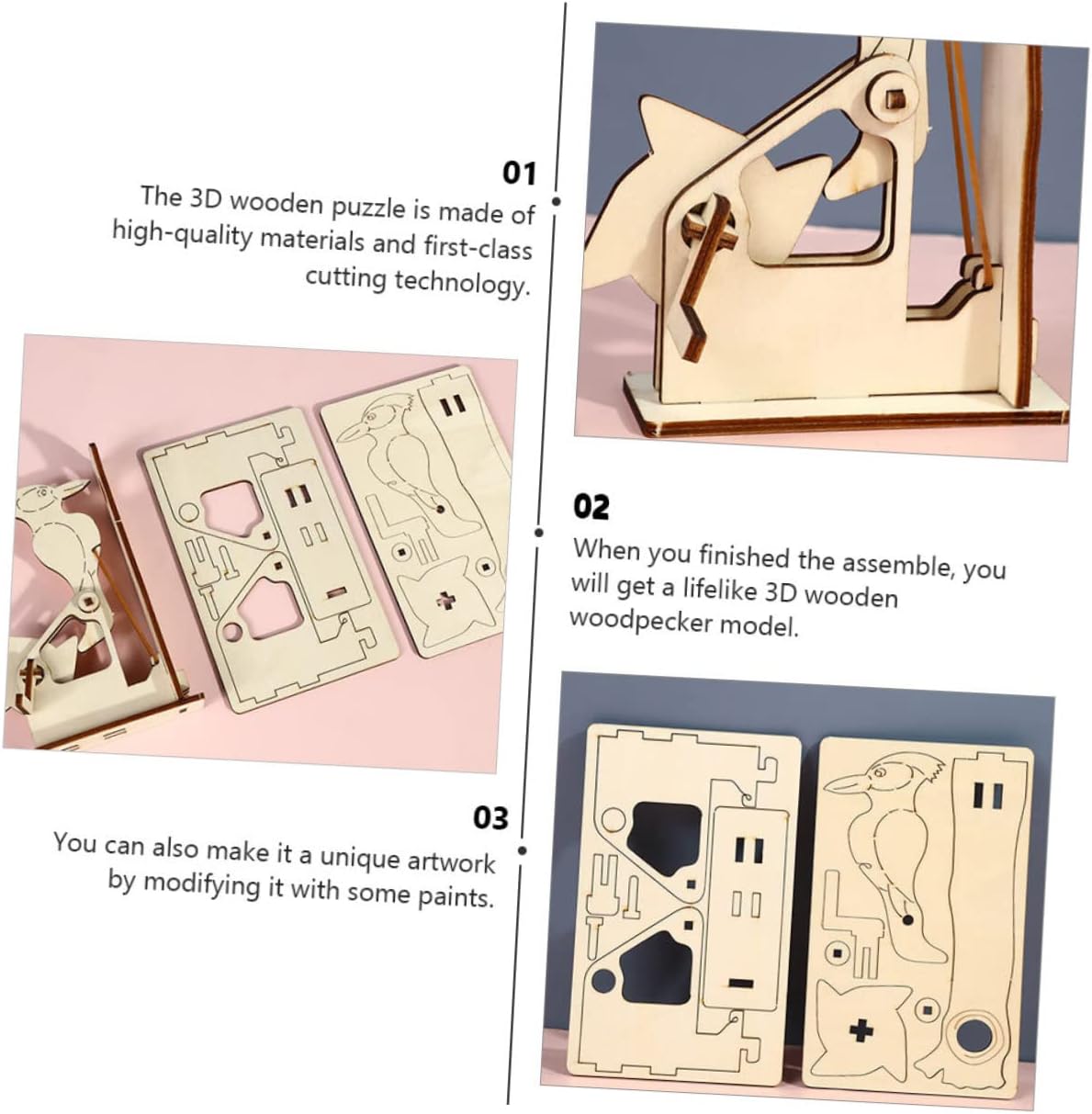 01
The 3D wooden puzzle is made of high-quality materials and first-class cutting technology.

02
When you finished the assemble, you will get a lifelike 3D wooden woodpecker model.

03
You can also make it a unique artwork by modifying it with some paints.