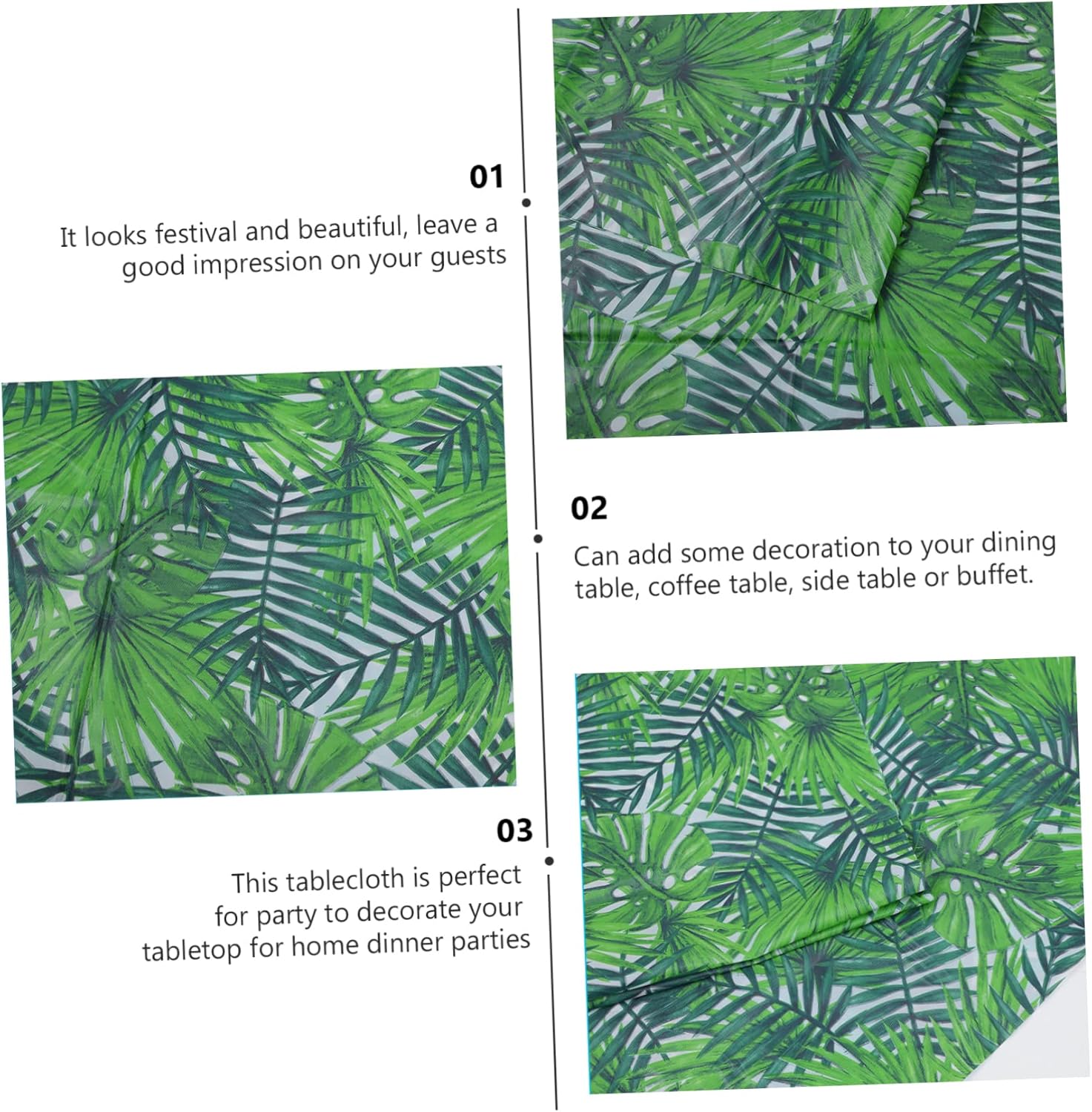 01

It looks festival and beautiful, leave a good impression on your guests

02

Can add some decoration to your dining table, coffee table, side table or buffet.

03

This tablecloth is perfect for party to decorate your tabletop for home dinner parties