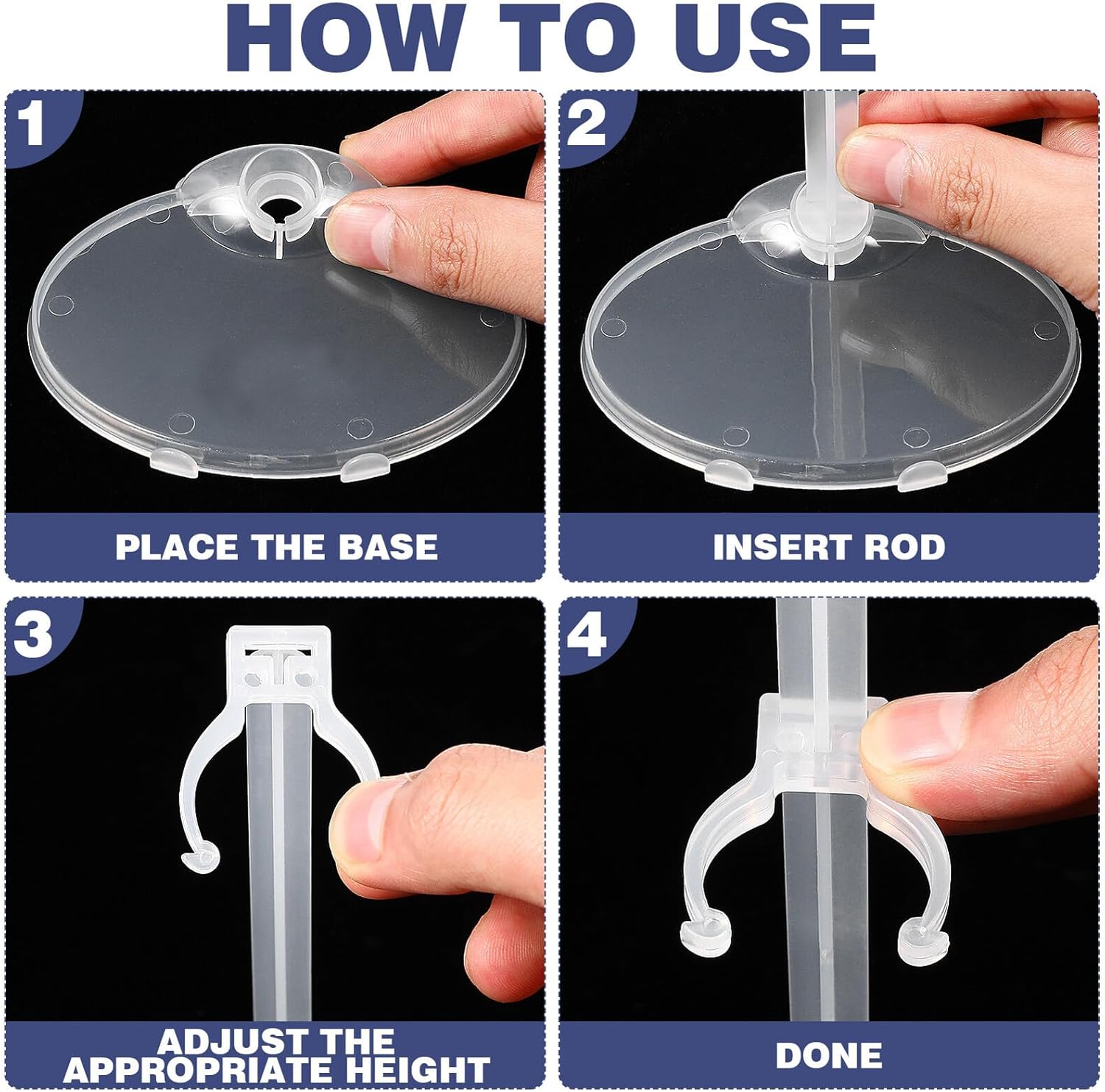 HOW TO USE

1

PLACE THE BASE

2

INSERT ROD

3

ADJUST THE APPROPRIATE HEIGHT

4

DONE