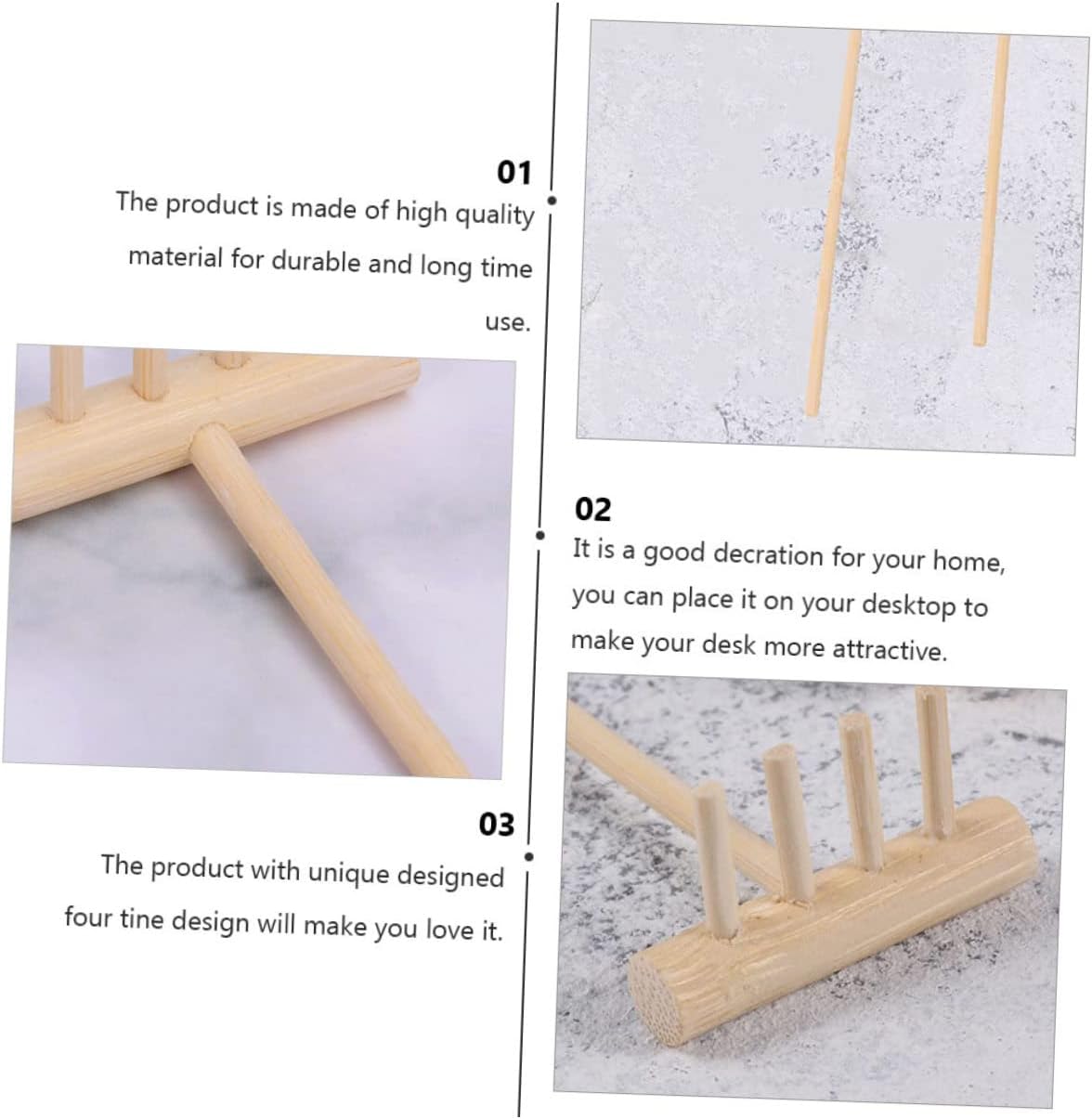 01
The product is made of high quality material for durable and long time use.

02
It is a good decration for your home, you can place it on your desktop to make your desk more attractive.

03
The product with unique designed four tine design will make you love it.